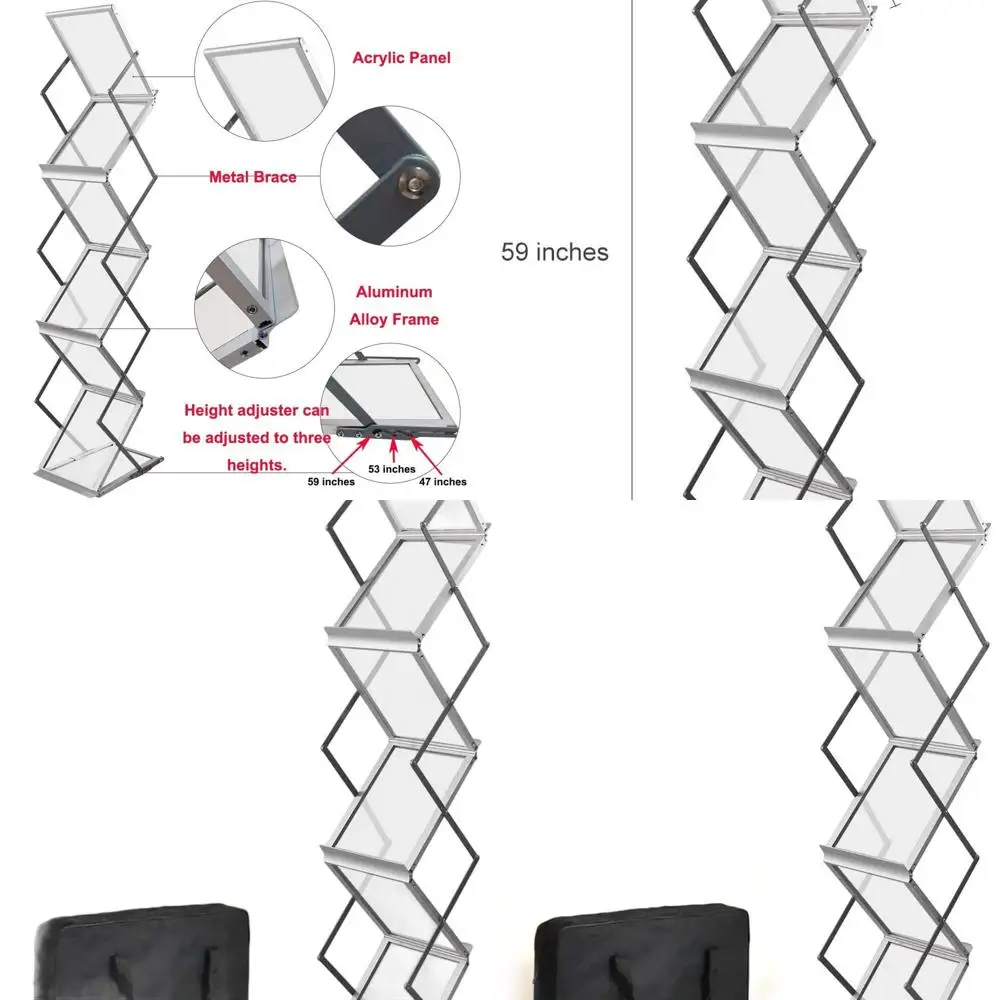 Acrylic Panel

Metal Brace

Aluminum Alloy Frame

Height adjuster can be adjusted to three heights.

59 inches

53 inches

47 inches

59 inches