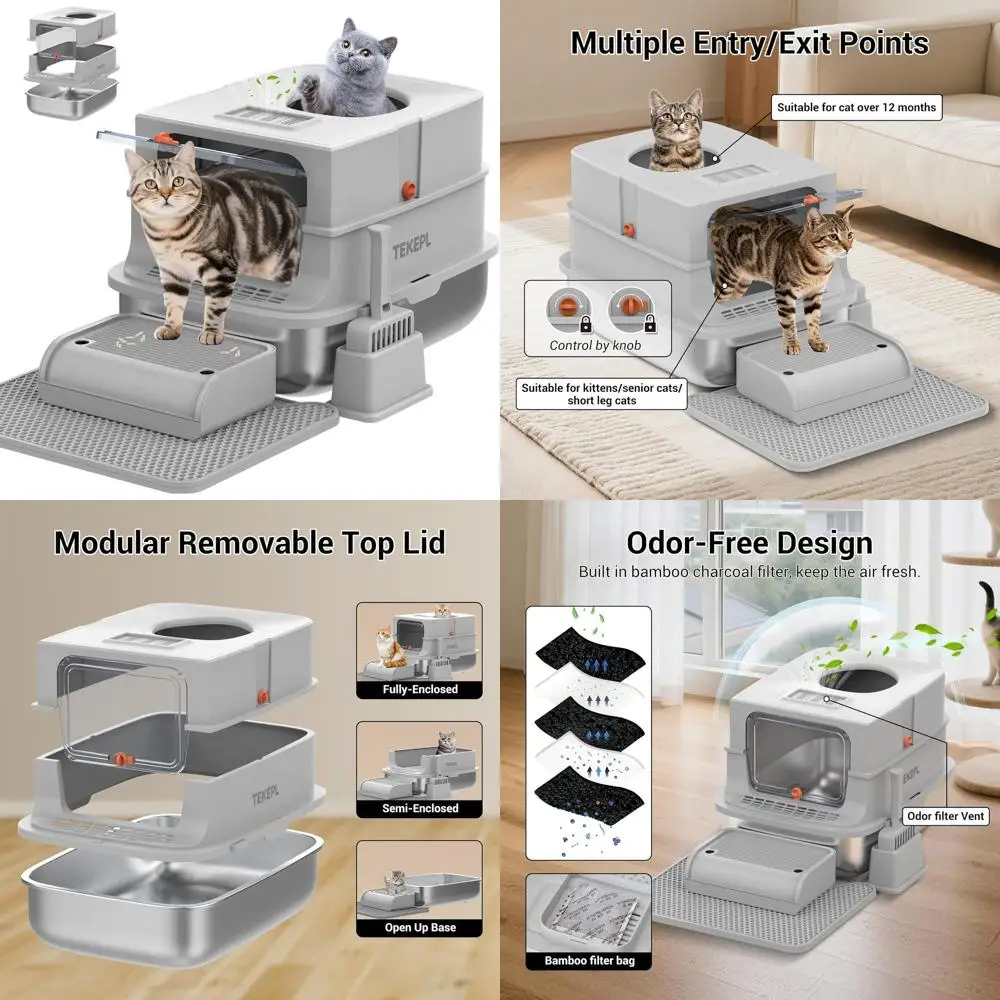 TEKEPL

Multiple Entry/Exit Points

Suitable for cat over 12 months

Control by knob

Suitable for kittens/senior cats/ short leg cats

Modular Removable Top Lid

TEKEPL

Fully-Enclosed

Semi-Enclosed

Open Up Base

Odor-Free Design

Built in bamboo charcoal filter, keep the air fresh.

TEKEPL

Odor filter Vent

Bamboo filter bag