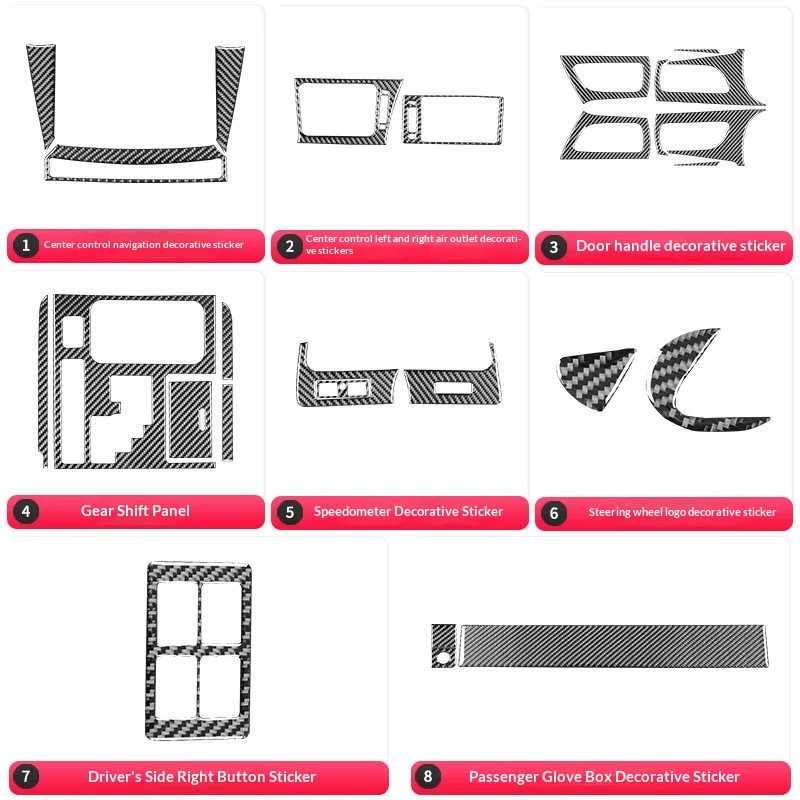 1 Center control navigation decorative sticker

2 Center control left and right air outlet decorative stickers

3 Door handle decorative sticker

4 Gear Shift Panel

5 Speedometer Decorative Sticker

6 Steering wheel logo decorative sticker

7 Driver's Side Right Button Sticker

8 Passenger Glove Box Decorative Sticker