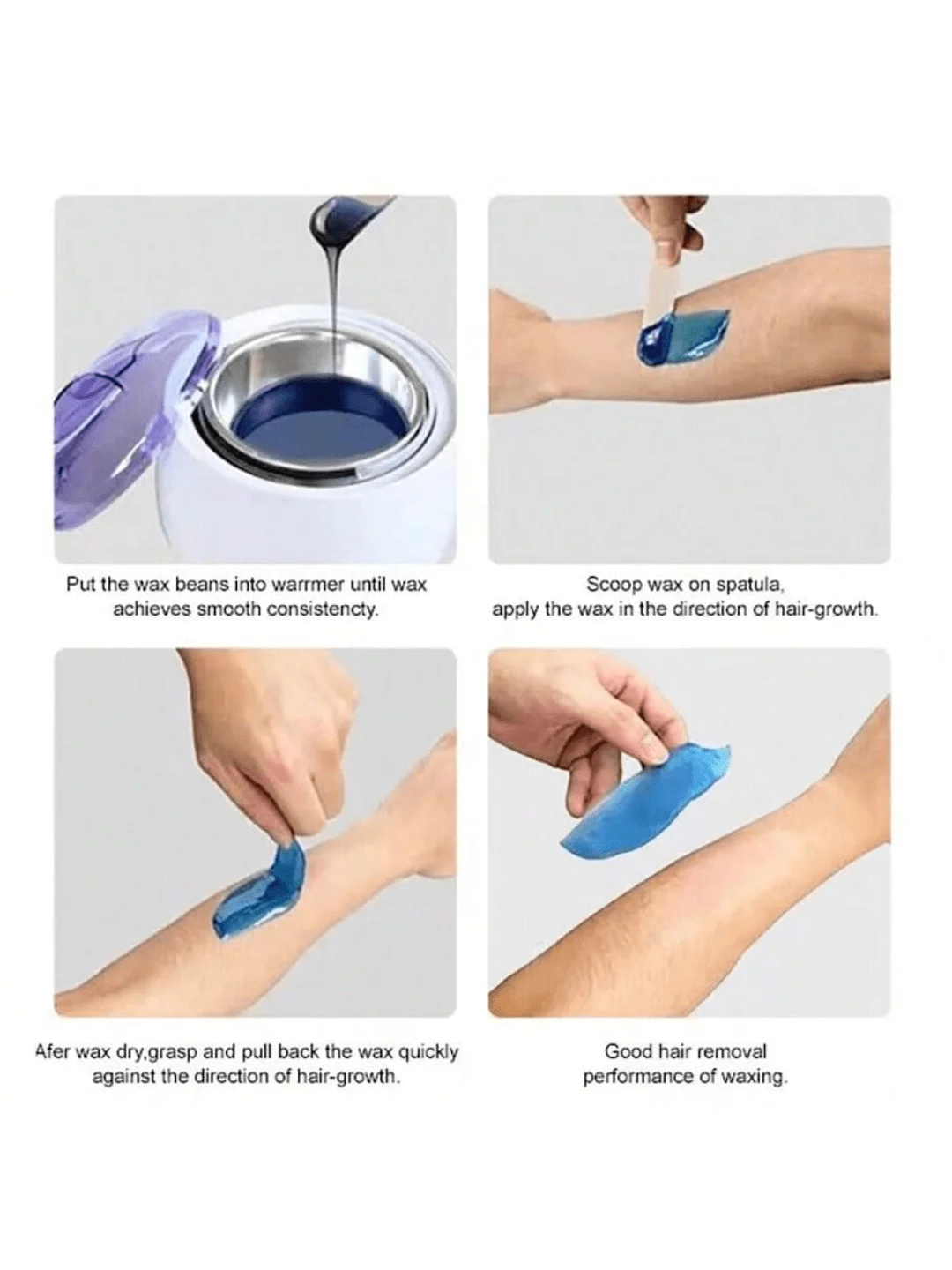 Put the wax beans into warrmer until wax achieves smooth consistencty.

Scoop wax on spatula, apply the wax in the direction of hair-growth.

Afer wax dry,grasp and pull back the wax quickly against the direction of hair-growth.

Good hair removal performance of waxing.