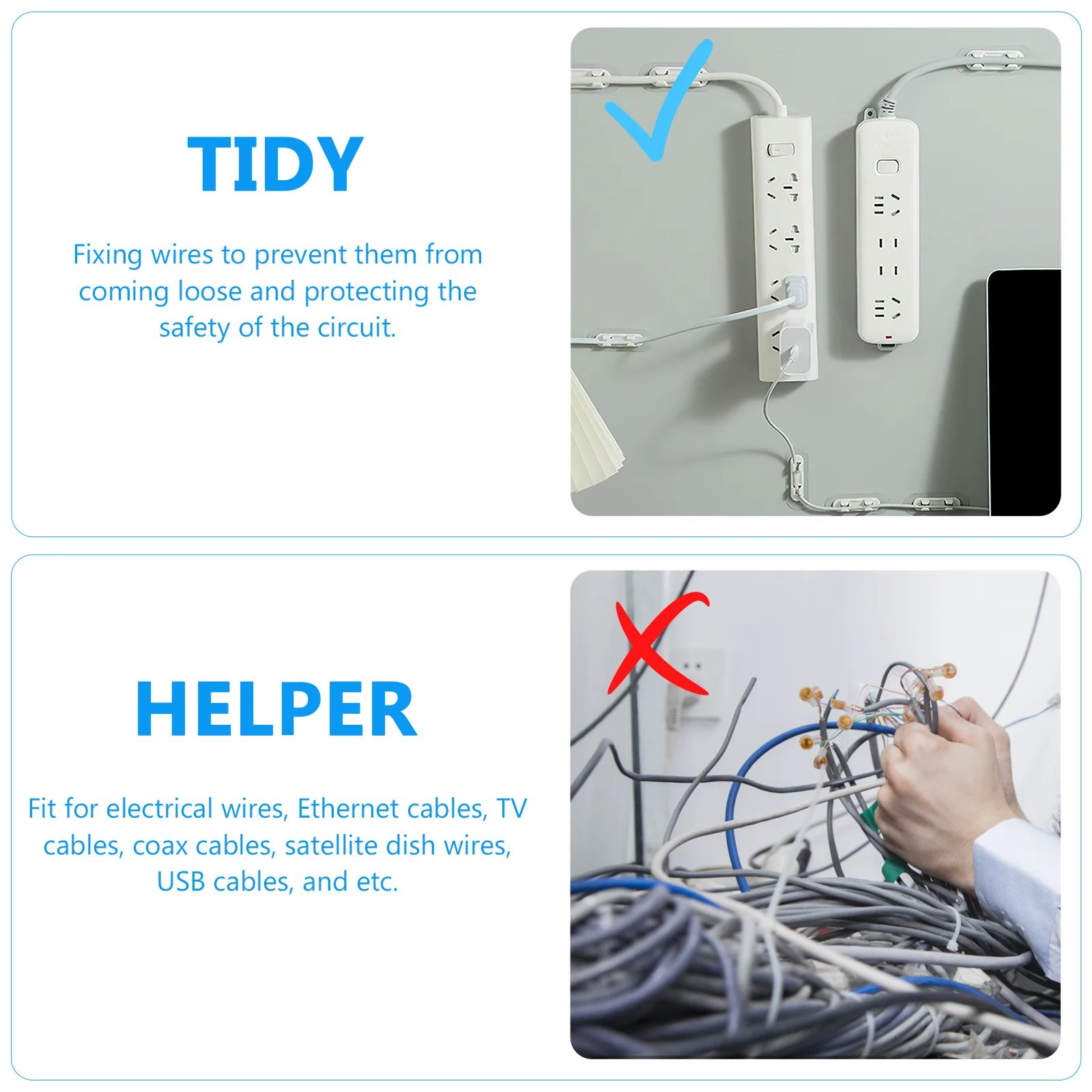 TIDY

Fixing wires to prevent them from coming loose and protecting the safety of the circuit.

HELPER

Fit for electrical wires, Ethernet cables, TV cables, coax cables, satellite dish wires, USB cables, and etc.