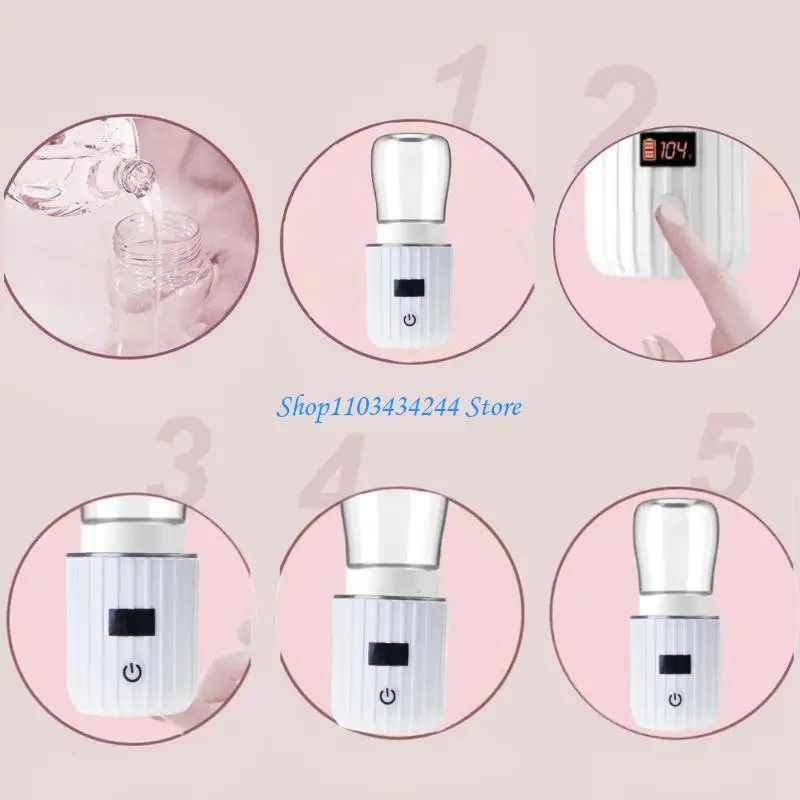 1

2

104

Shop1103434244 Store

3

4

5