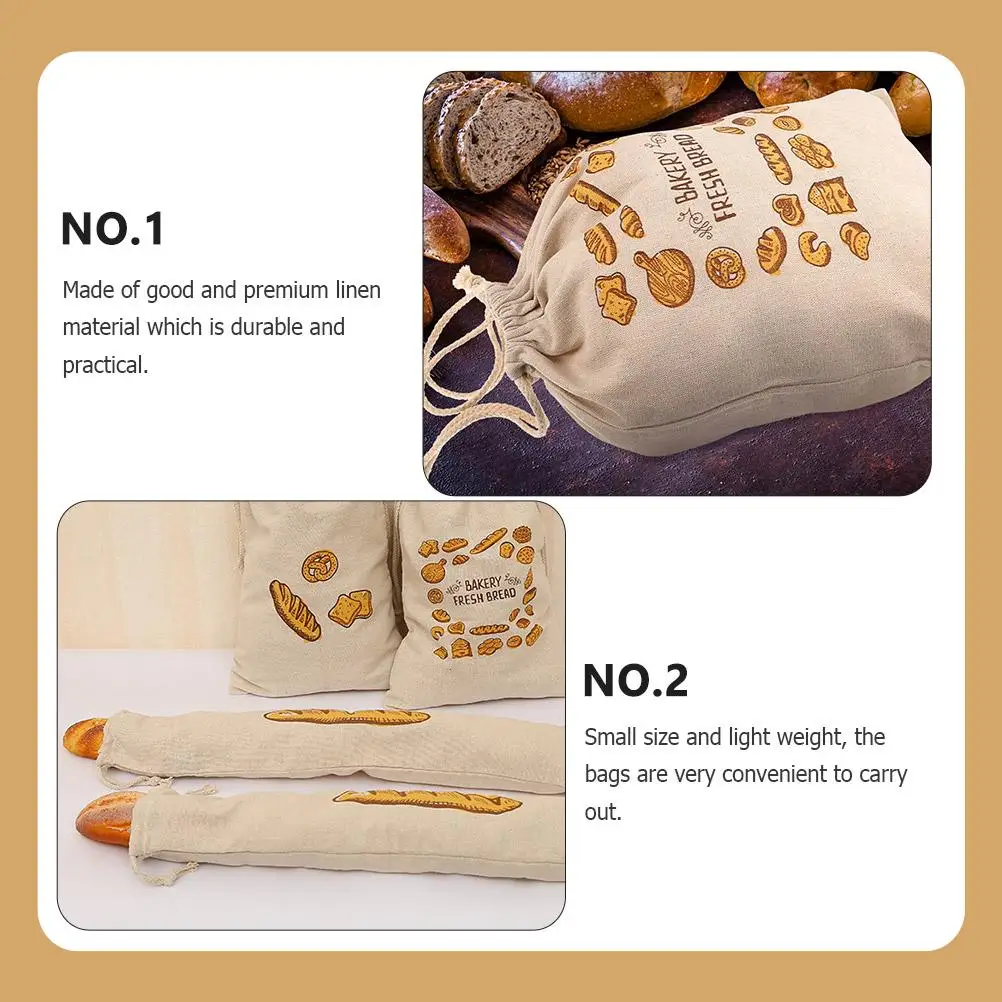 NO.1

Made of good and premium linen material which is durable and practical.

BAKERY FRESH BREAD

BAKERY FRESH BREAD

NO.2

Small size and light weight, the bags are very convenient to carry out.