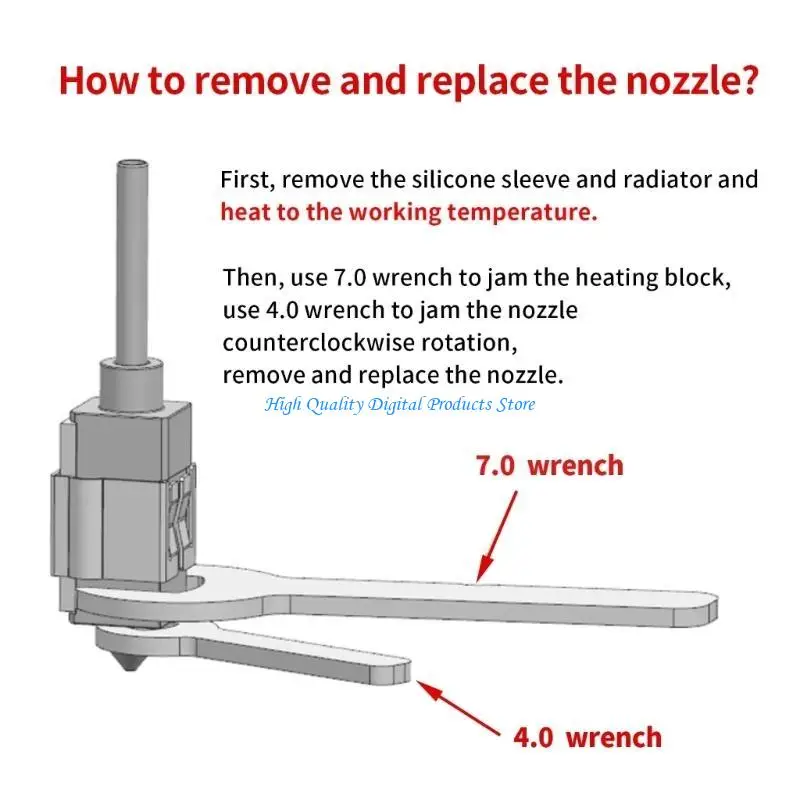 How to remove and replace the nozzle?

First, remove the silicone sleeve and radiator and heat to the working temperature.

Then, use 7.0 wrench to jam the heating block, use 4.0 wrench to jam the nozzle counterclockwise rotation, remove and replace the nozzle.

High Quality Digital Products Store

7.0 wrench

4.0 wrench