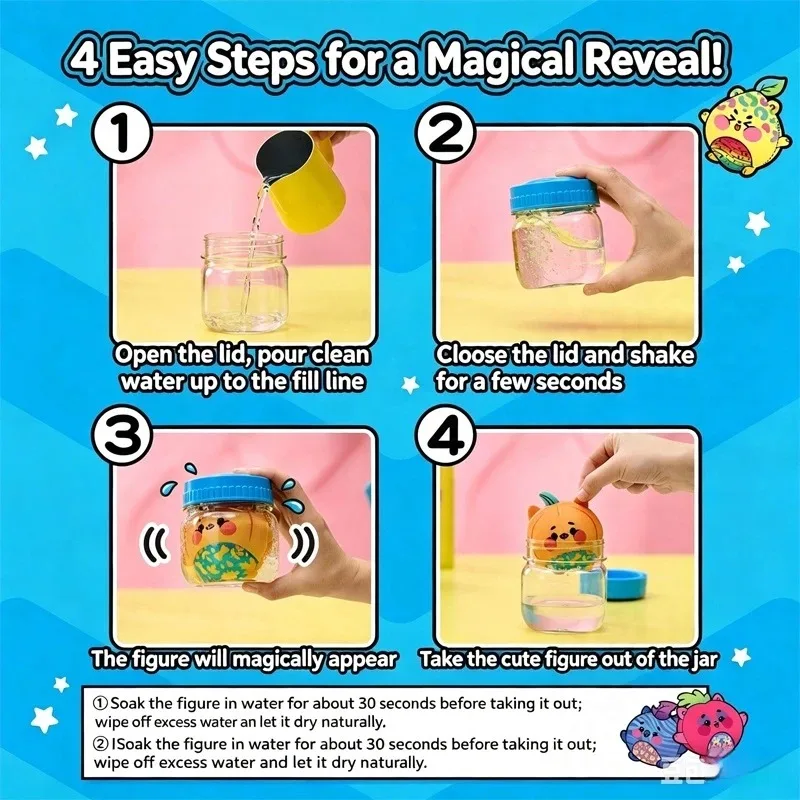 4 Easy Steps for a Magical Reveal!

1

Open the lid, pour clean water up to the fill line

2

Cloose the lid and shake for a few seconds

3

The figure will magically appear

4

Take the cute figure out of the jar

①Soak the figure in water for about 30 seconds before taking it out; wipe off excess water an let it dry naturally.
②ISoak the figure in water for about 30 seconds before taking it out; wipe off excess water and let it dry naturally.