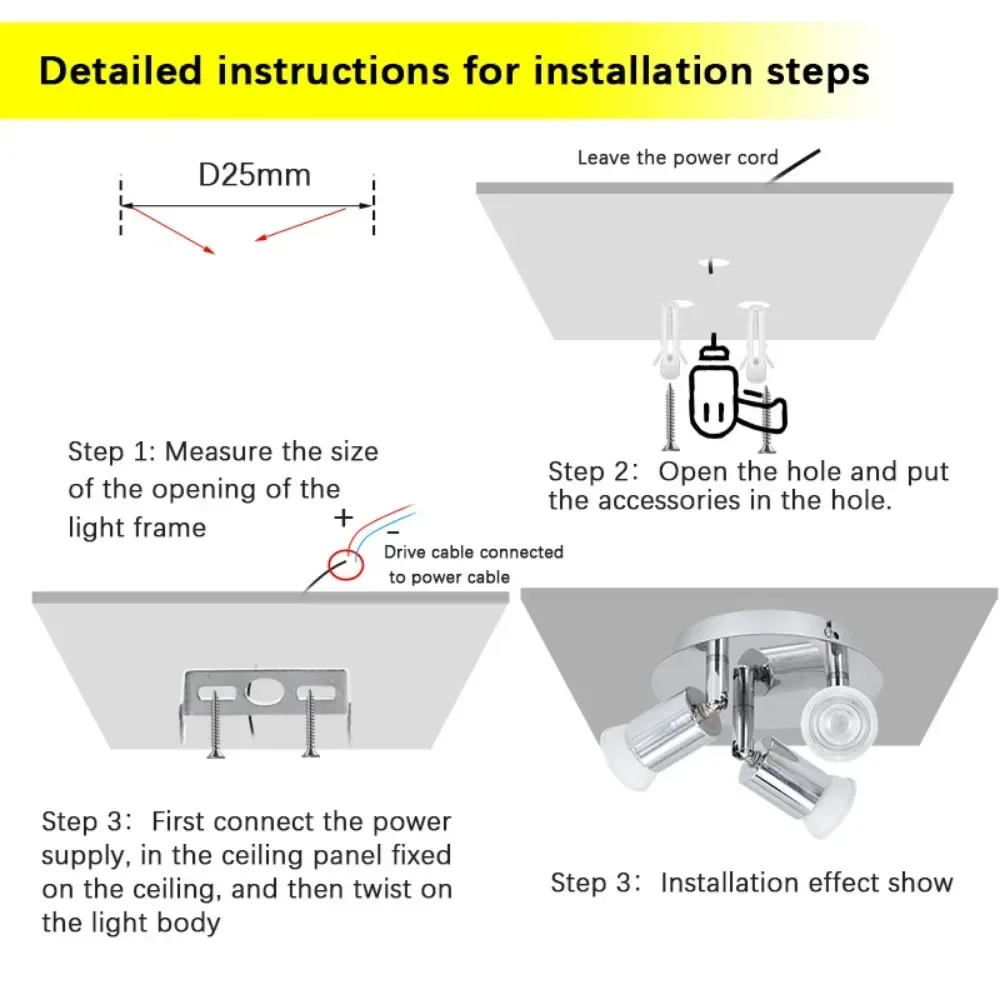 Detailed instructions for installation steps

D25mm

Leave the power cord

Step 1: Measure the size of the opening of the light frame

Step 2: Open the hole and put the accessories in the hole.

+ -

Drive cable connected to power cable

Step 3: First connect the power supply, in the ceiling panel fixed on the ceiling, and then twist on the light body

Step 3: Installation effect show