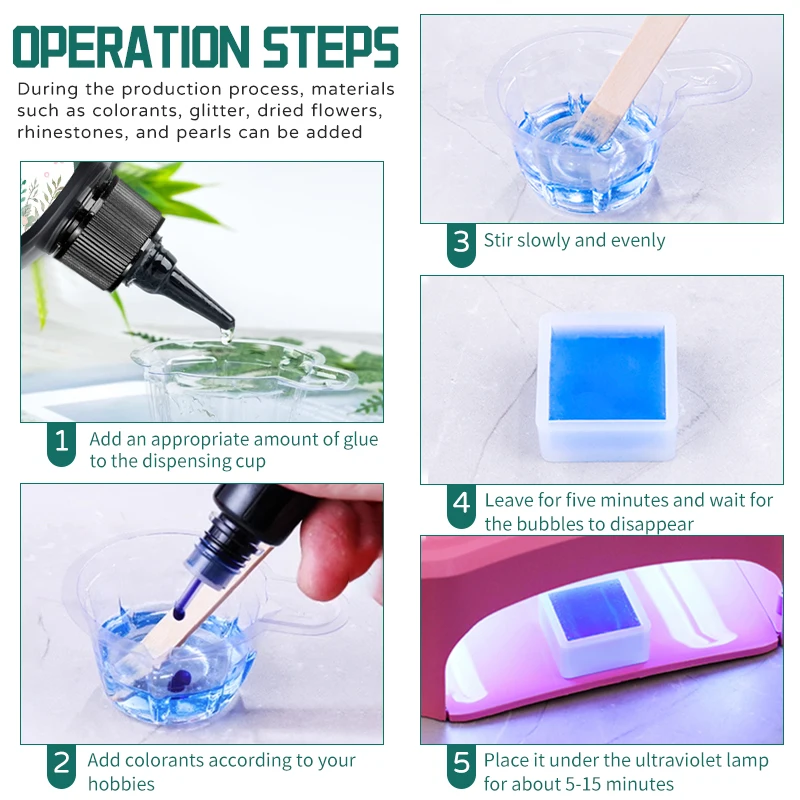 OPERATION STEPS

During the production process, materials such as colorants, glitter, dried flowers, rhinestones, and pearls can be added

1 Add an appropriate amount of glue to the dispensing cup

2 Add colorants according to your hobbies

3 Stir slowly and evenly

4 Leave for five minutes and wait for the bubbles to disappear

5 Place it under the ultraviolet lamp for about 5-15 minutes