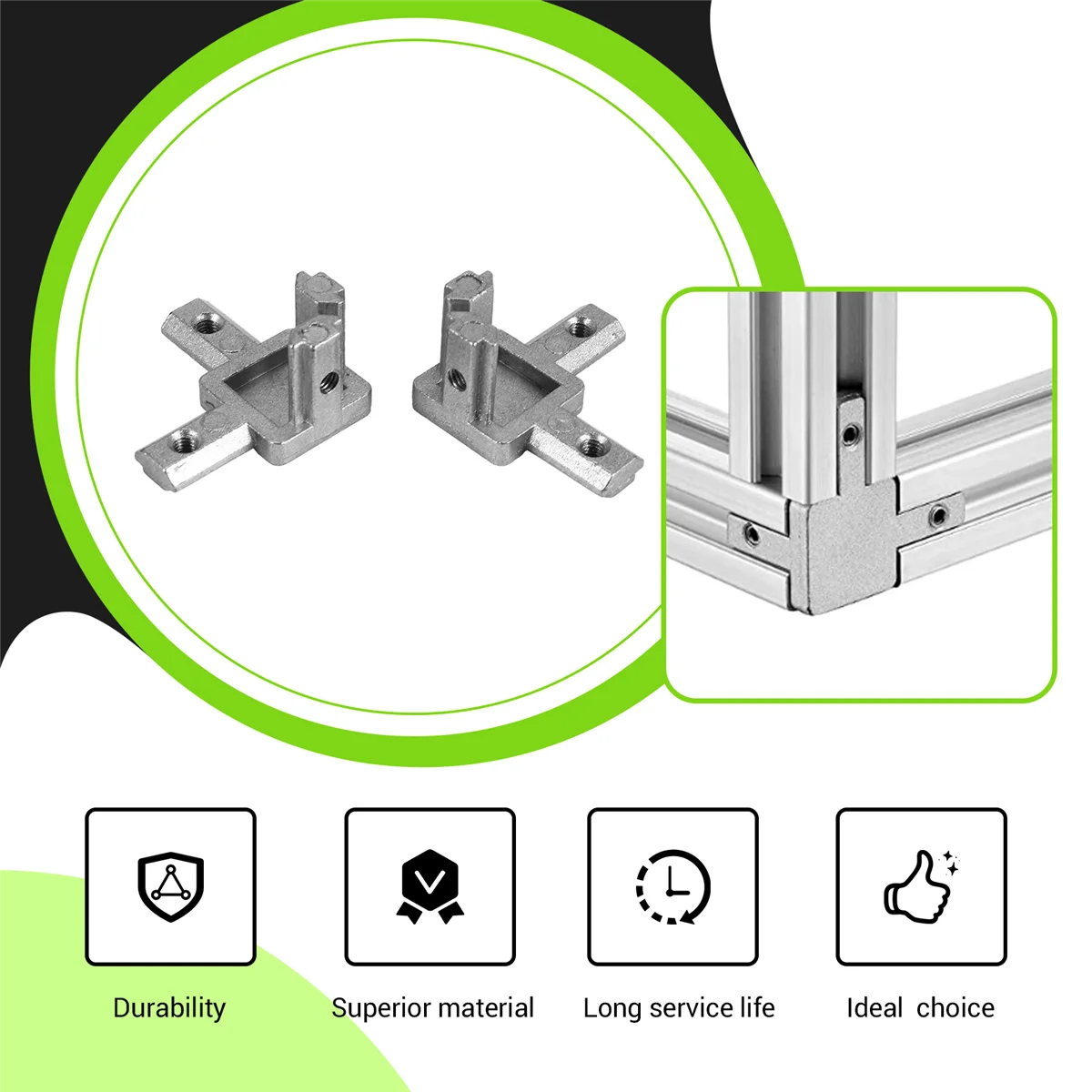 Durability

Superior material

Long service life

Ideal choice