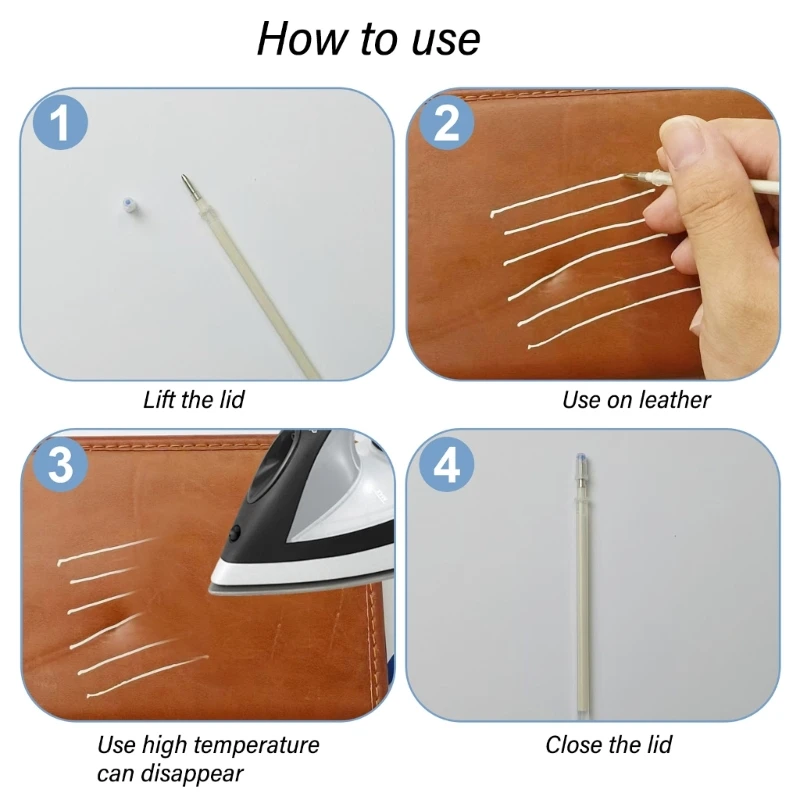 How to use

1

Lift the lid

2

Use on leather

3

Use high temperature can disappear

4

Close the lid