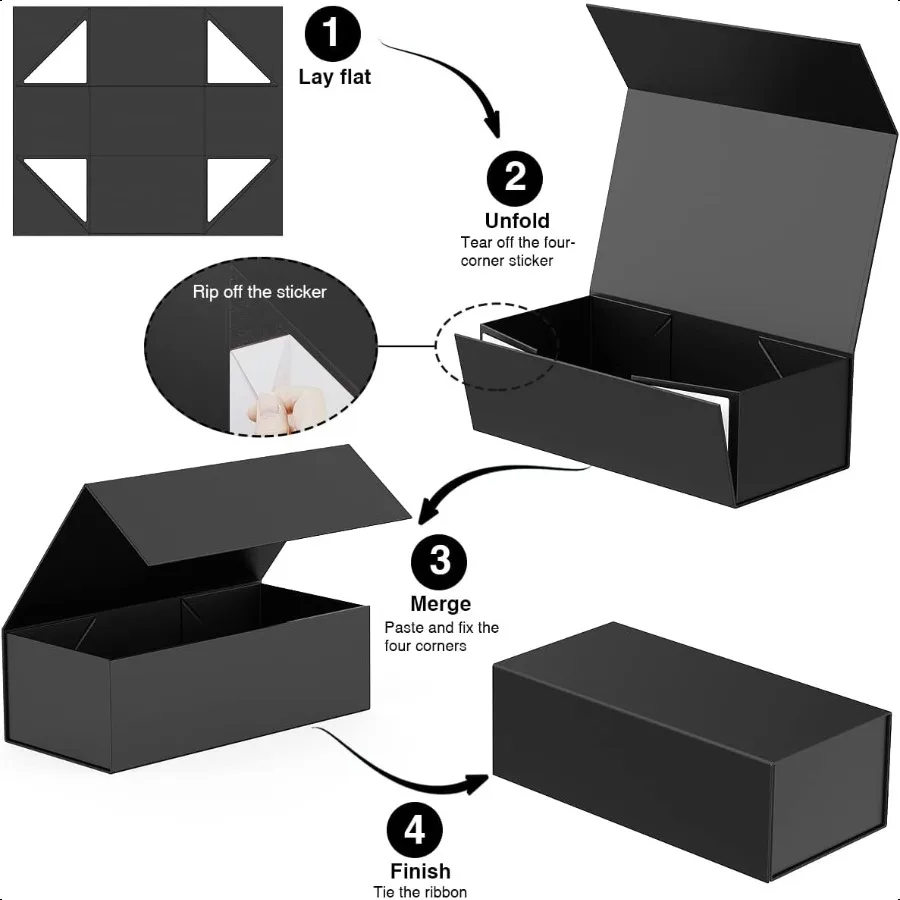 1
Lay flat

2
Unfold
Tear off the four-corner sticker

Rip off the sticker

3
Merge
Paste and fix the four corners

4
Finish
Tie the ribbon