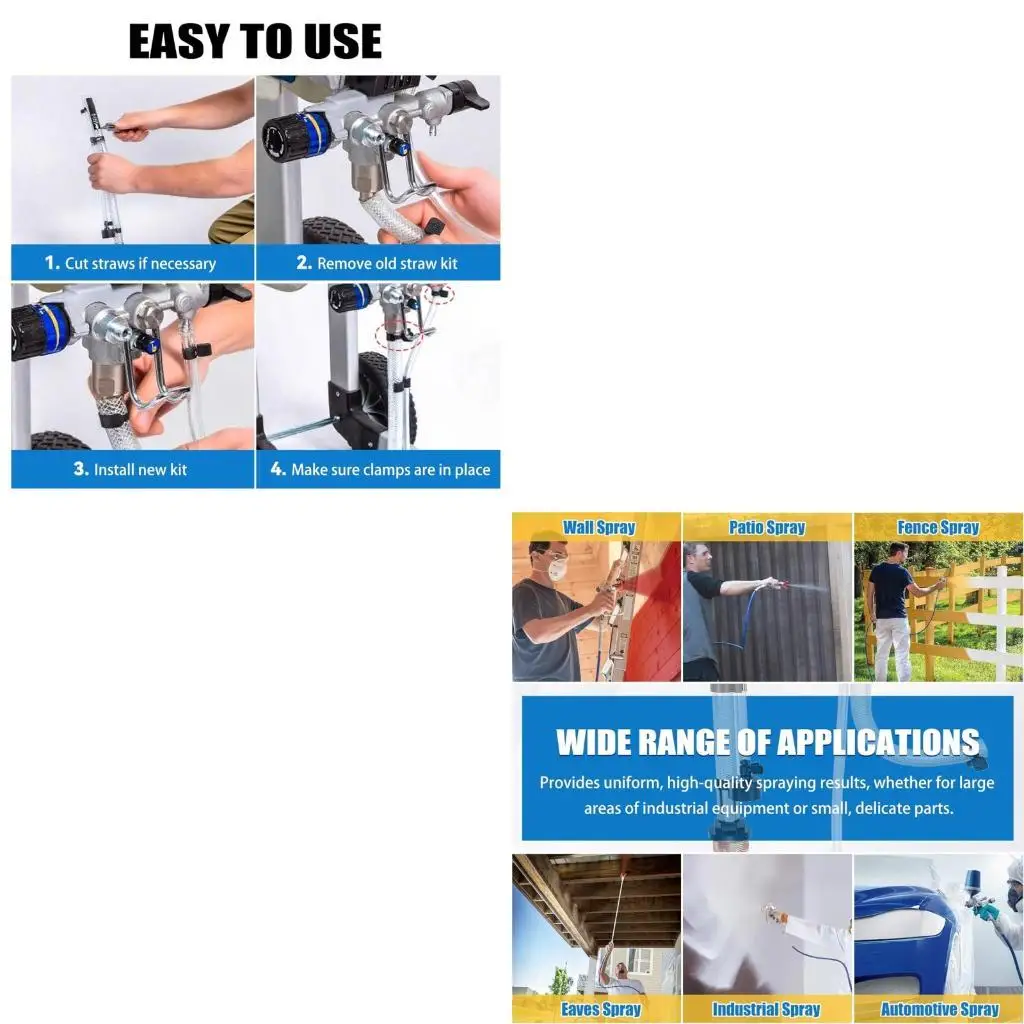 EASY TO USE

1. Cut straws if necessary

2. Remove old straw kit

3. Install new kit

4. Make sure clamps are in place

Wall Spray

Patio Spray

Fence Spray

WIDE RANGE OF APPLICATIONS

Provides uniform, high-quality spraying results, whether for large areas of industrial equipment or small, delicate parts.

Eaves Spray

Industrial Spray

Automotive Spray