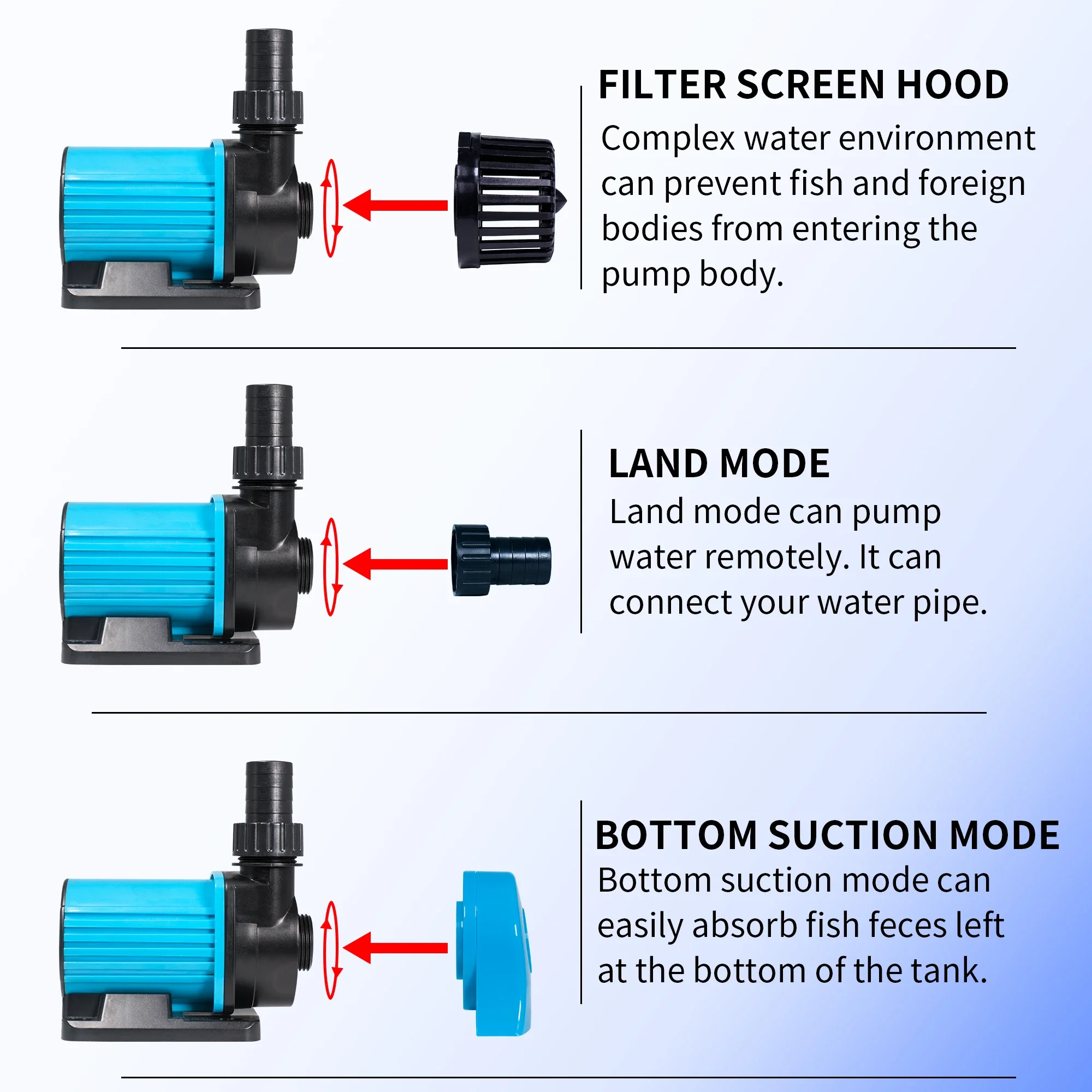 FILTER SCREEN HOOD
Complex water environment can prevent fish and foreign bodies from entering the pump body.

LAND MODE
Land mode can pump water remotely. It can connect your water pipe.

BOTTOM SUCTION MODE
Bottom suction mode can easily absorb fish feces left at the bottom of the tank.