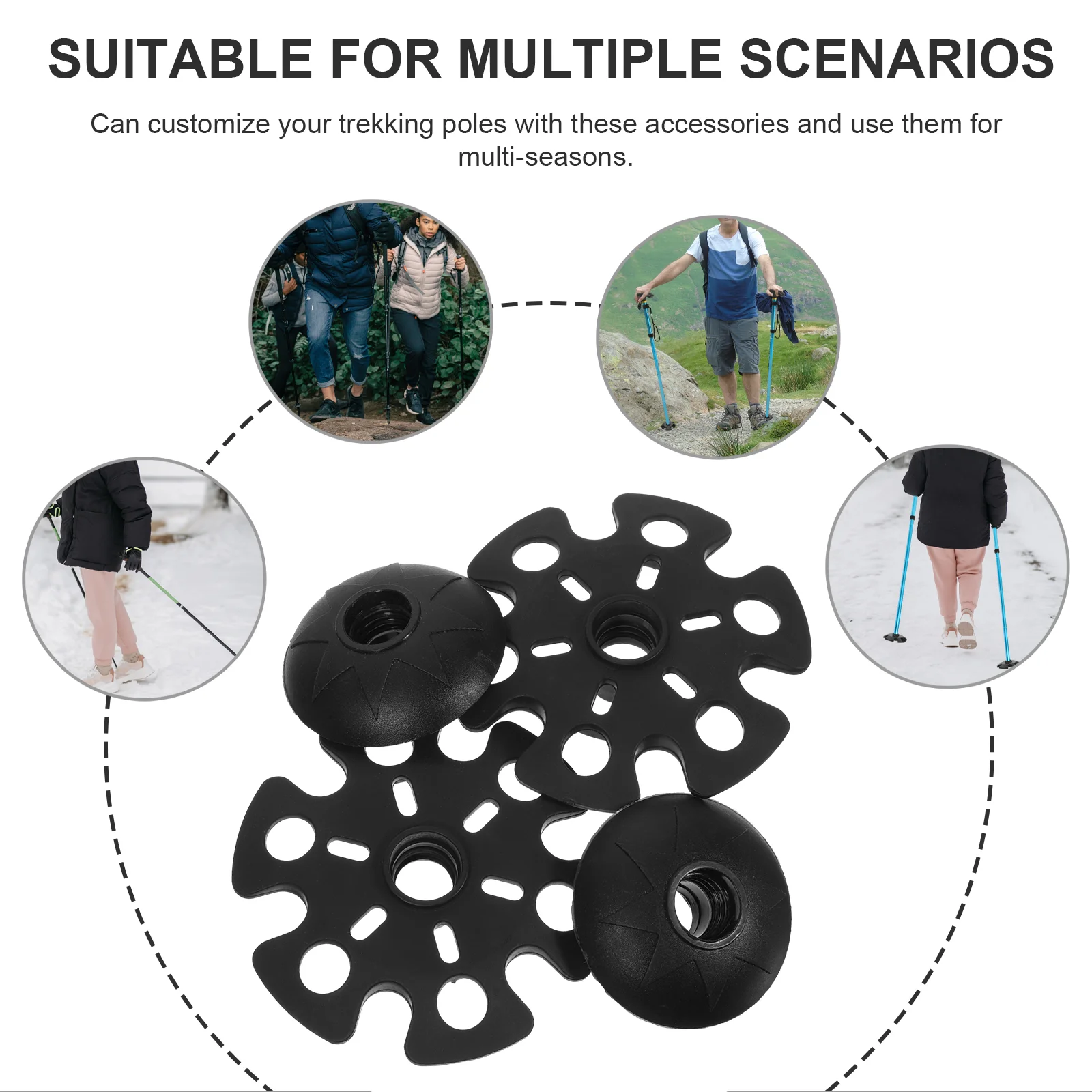 SUITABLE FOR MULTIPLE SCENARIOS

Can customize your trekking poles with these accessories and use them for multi-seasons.