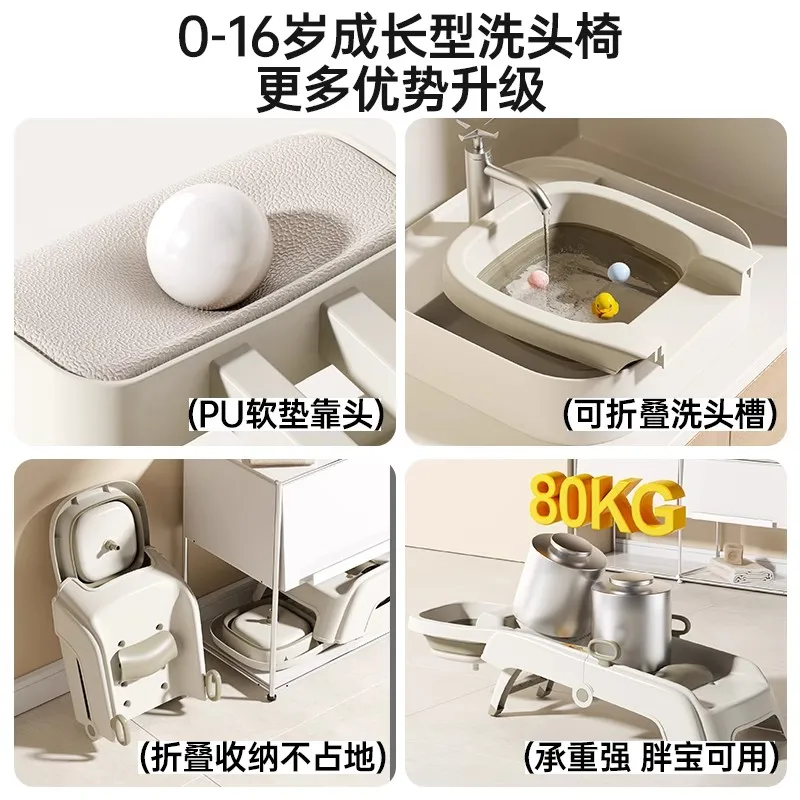 0-16岁成长型洗头椅
更多优势升级

(PU软垫靠头)

(可折叠洗头槽)

(折叠收纳不占地)

80KG

(承重强 胖宝可用)