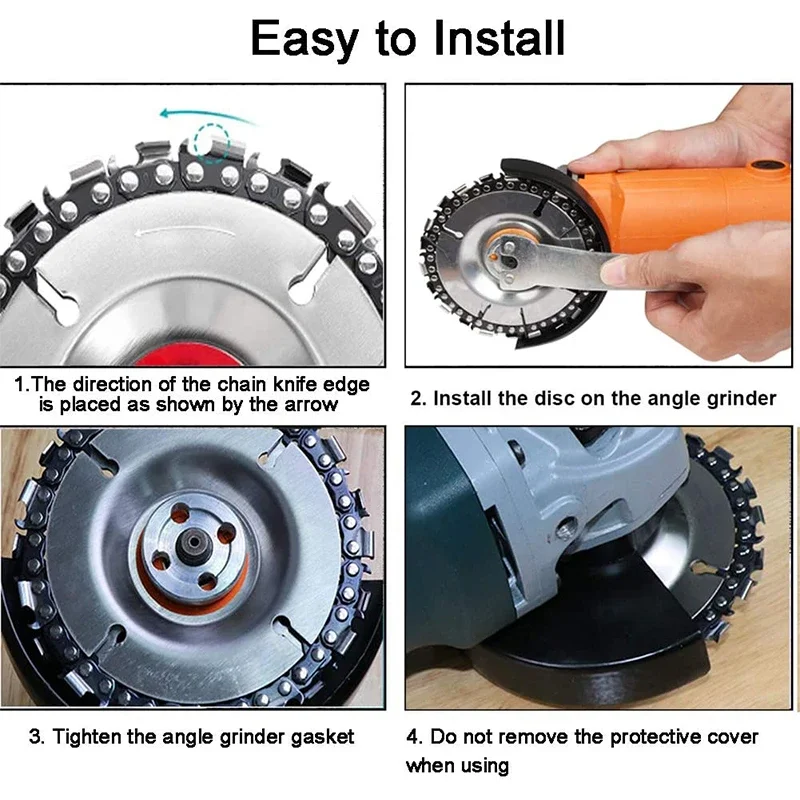 Easy to Install

1.The direction of the chain knife edge is placed as shown by the arrow

2. Install the disc on the angle grinder

3. Tighten the angle grinder gasket

4. Do not remove the protective cover when using