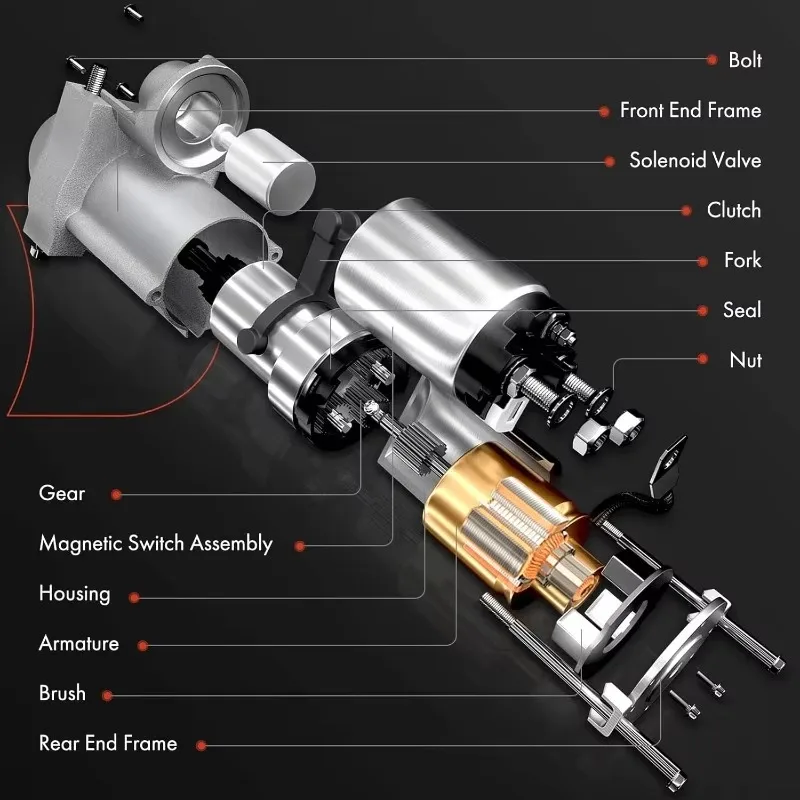 Bolt
Front End Frame
Solenoid Valve
Clutch
Fork
Seal
Nut
Gear
Magnetic Switch Assembly
Housing
Armature
Brush
Rear End Frame