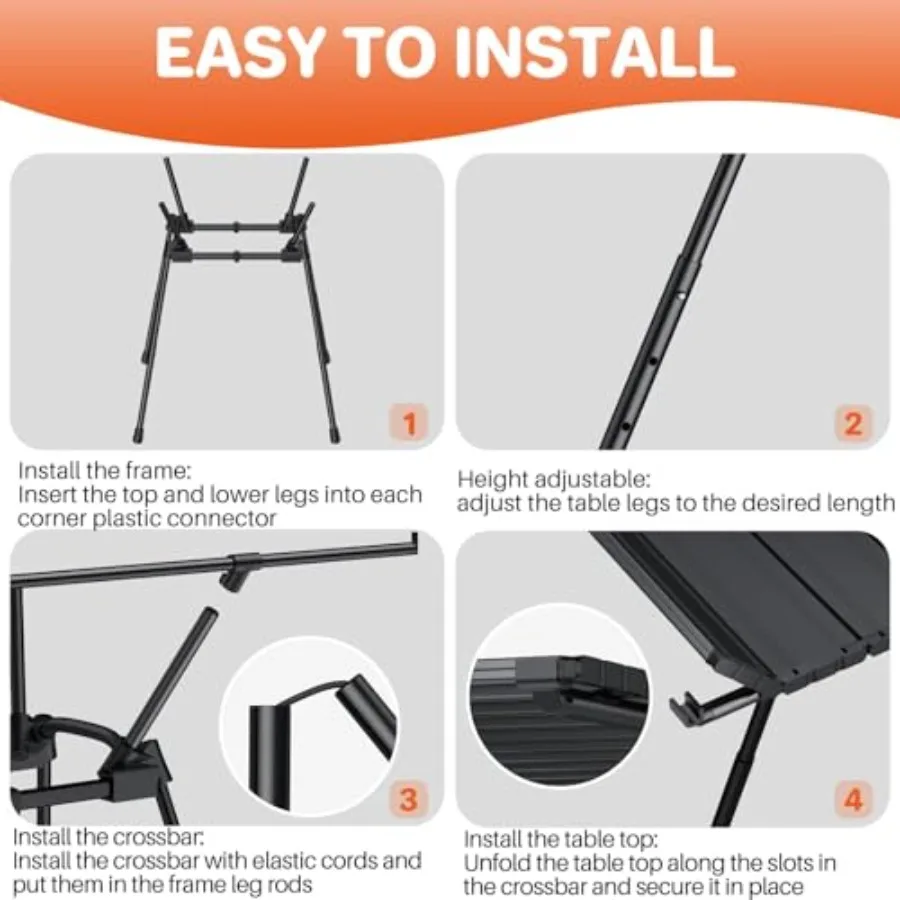 EASY TO INSTALL

1

Install the frame:
Insert the top and lower legs into each corner plastic connector

2

Height adjustable:
adjust the table legs to the desired length

3

Install the crossbar:
Install the crossbar with elastic cords and put them in the frame leg rods

4

Install the table top:
Unfold the table top along the slots in the crossbar and secure it in place