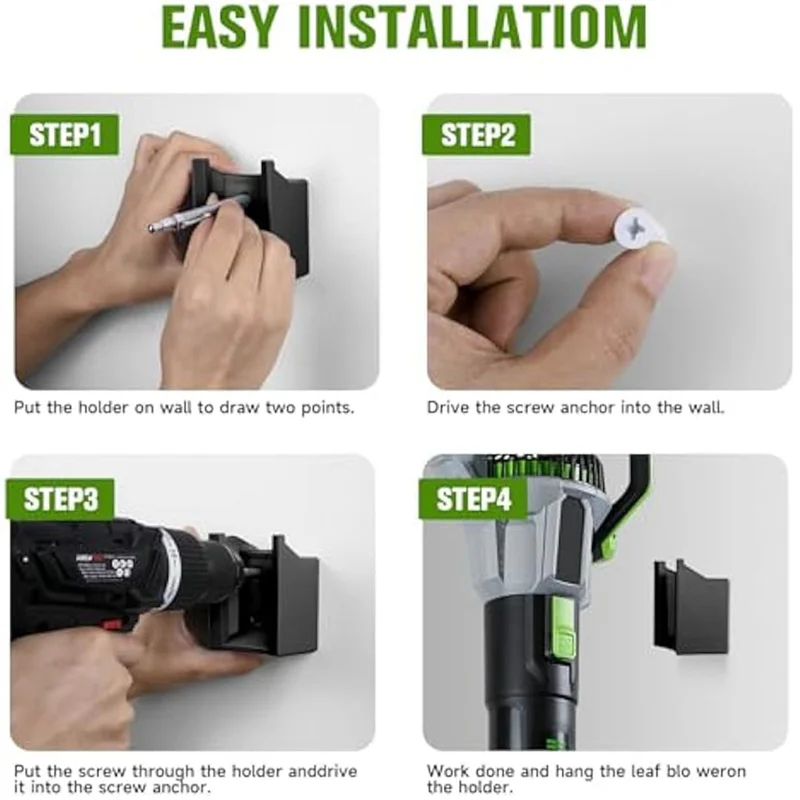 EASY INSTALLATIOM

STEP1

Put the holder on wall to draw two points.

STEP2

Drive the screw anchor into the wall.

STEP3

Put the screw through the holder anddrive it into the screw anchor.

STEP4

Work done and hang the leaf blo weron the holder.