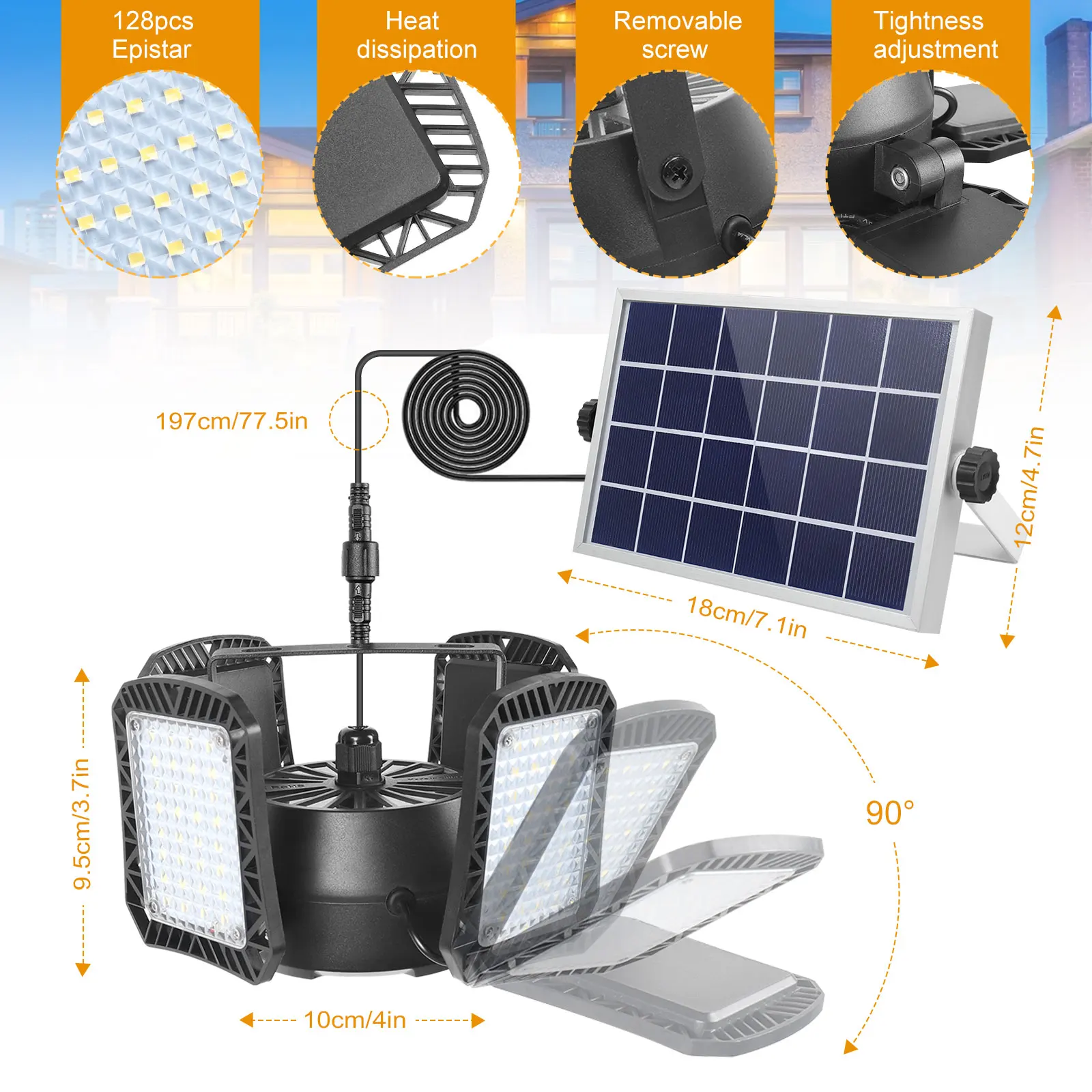 128pcs Epistar

Heat dissipation

Removable screw

Tightness adjustment

197cm/77.5in

12cm/4.7in

18cm/7.1in

9.5cm/3.7in

90°

10cm/4in