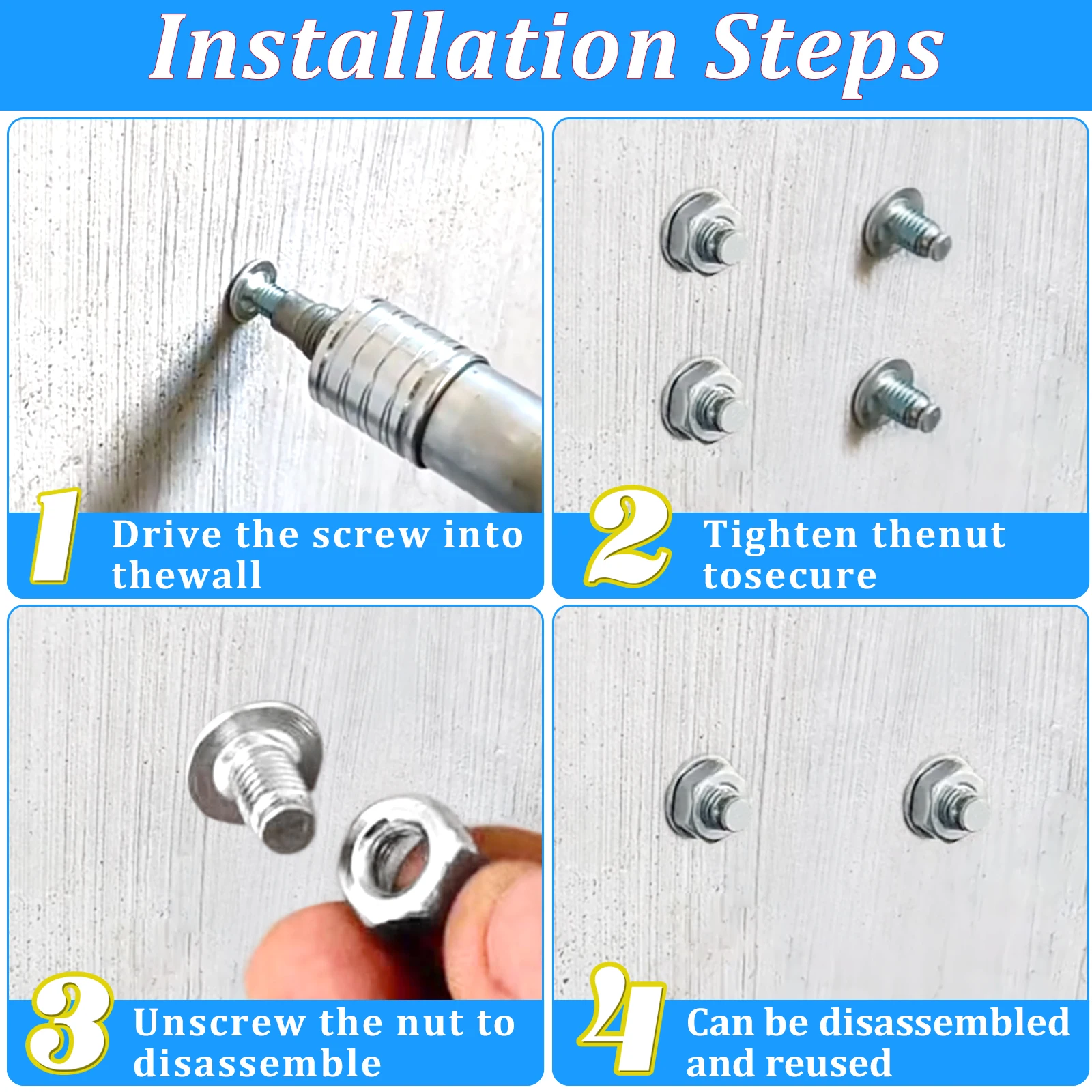 Installation Steps

1 Drive the screw into thewall

2 Tighten thenut tosecure

3 Unscrew the nut to disassemble

4 Can be disassembled and reused