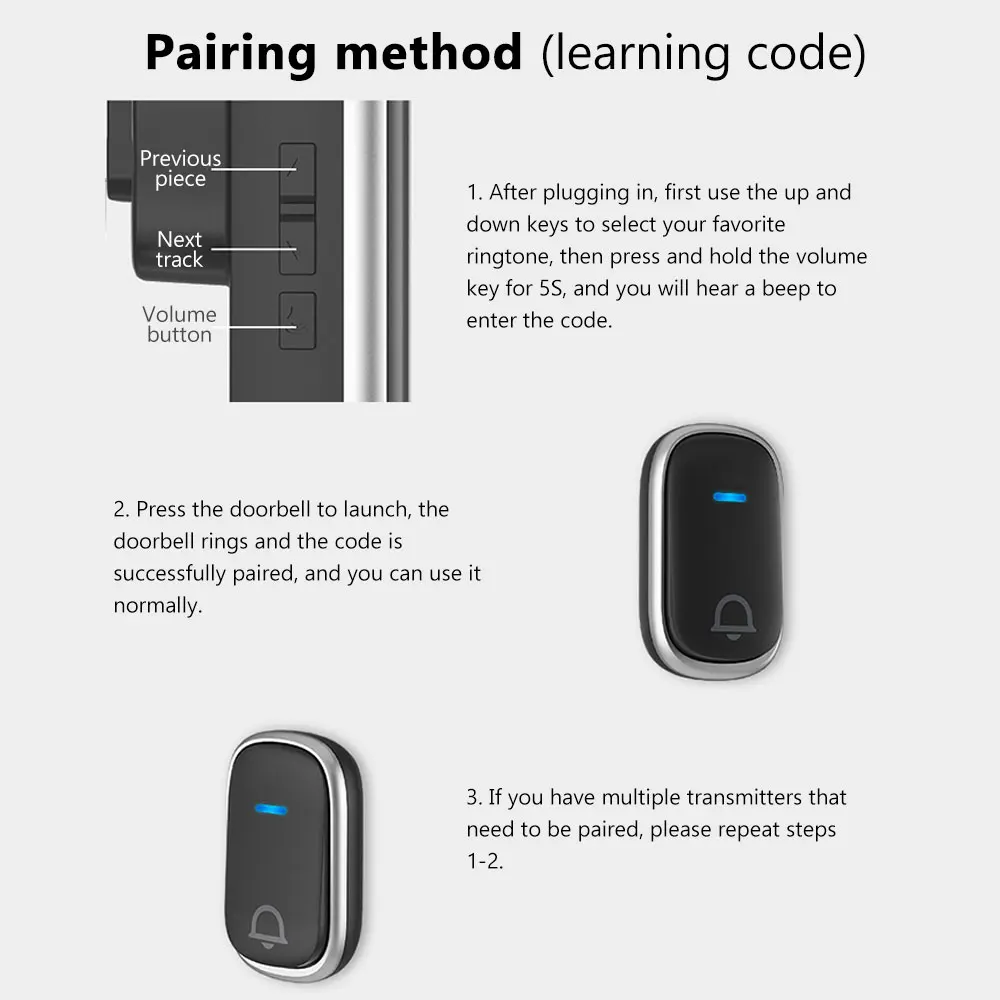 Pairing method (learning code)

Previous piece

Next track

Volume button

1. After plugging in, first use the up and down keys to select your favorite ringtone, then press and hold the volume key for 5S, and you will hear a beep to enter the code.

2. Press the doorbell to launch, the doorbell rings and the code is successfully paired, and you can use it normally.

3. If you have multiple transmitters that need to be paired, please repeat steps 1-2.