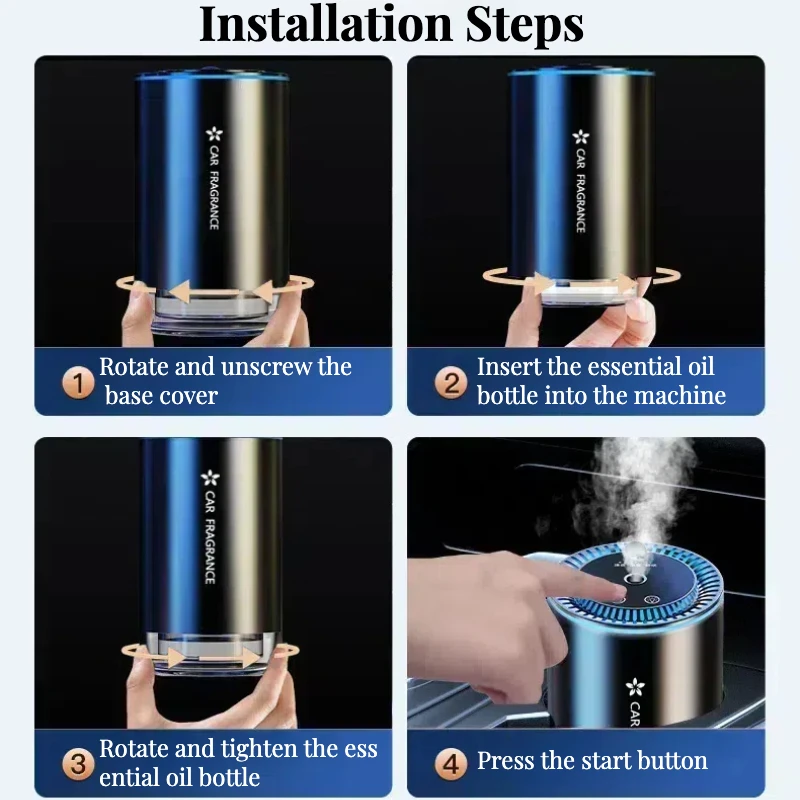 Installation Steps

CAR FRAGRANCE

1 Rotate and unscrew the base cover

CAR FRAGRANCE

2 Insert the essential oil bottle into the machine

CAR FRAGRANCE

3 Rotate and tighten the ess ential oil bottle

CAR

4 Press the start button