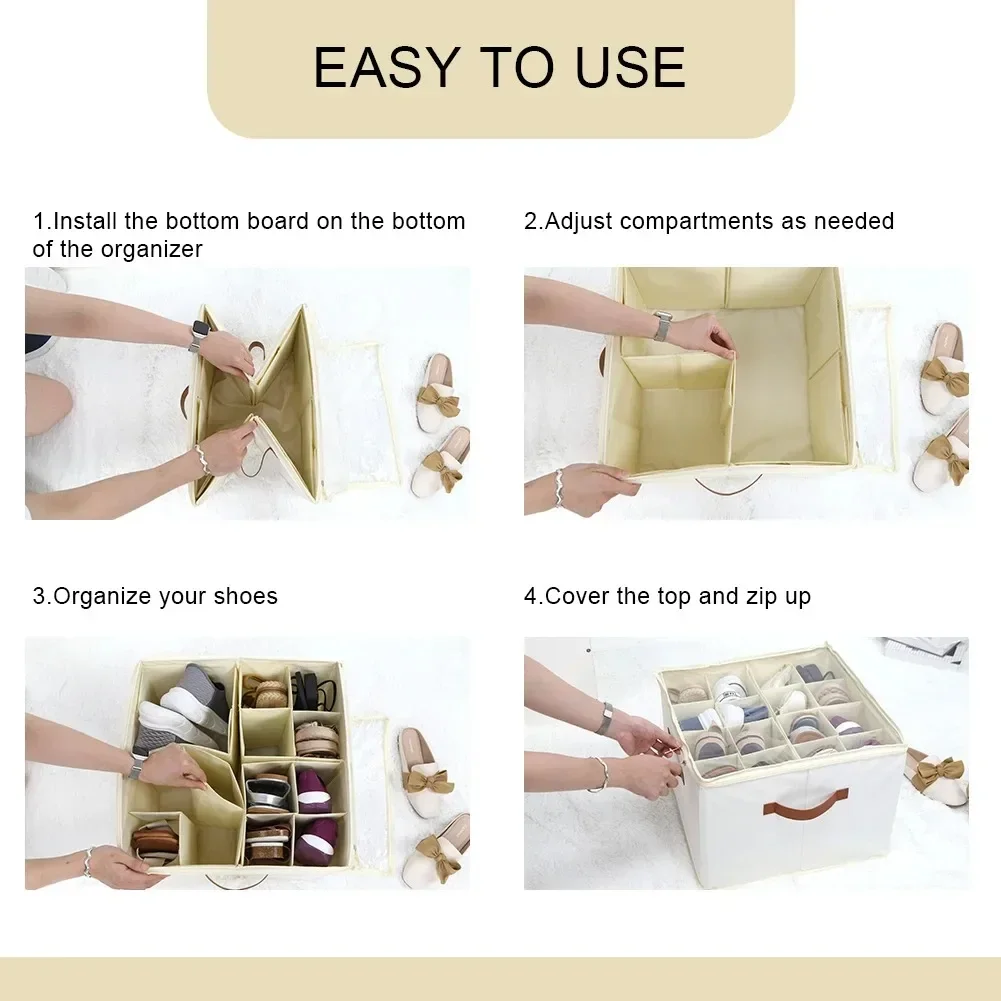 EASY TO USE

1.Install the bottom board on the bottom of the organizer

2.Adjust compartments as needed

3.Organize your shoes

4.Cover the top and zip up