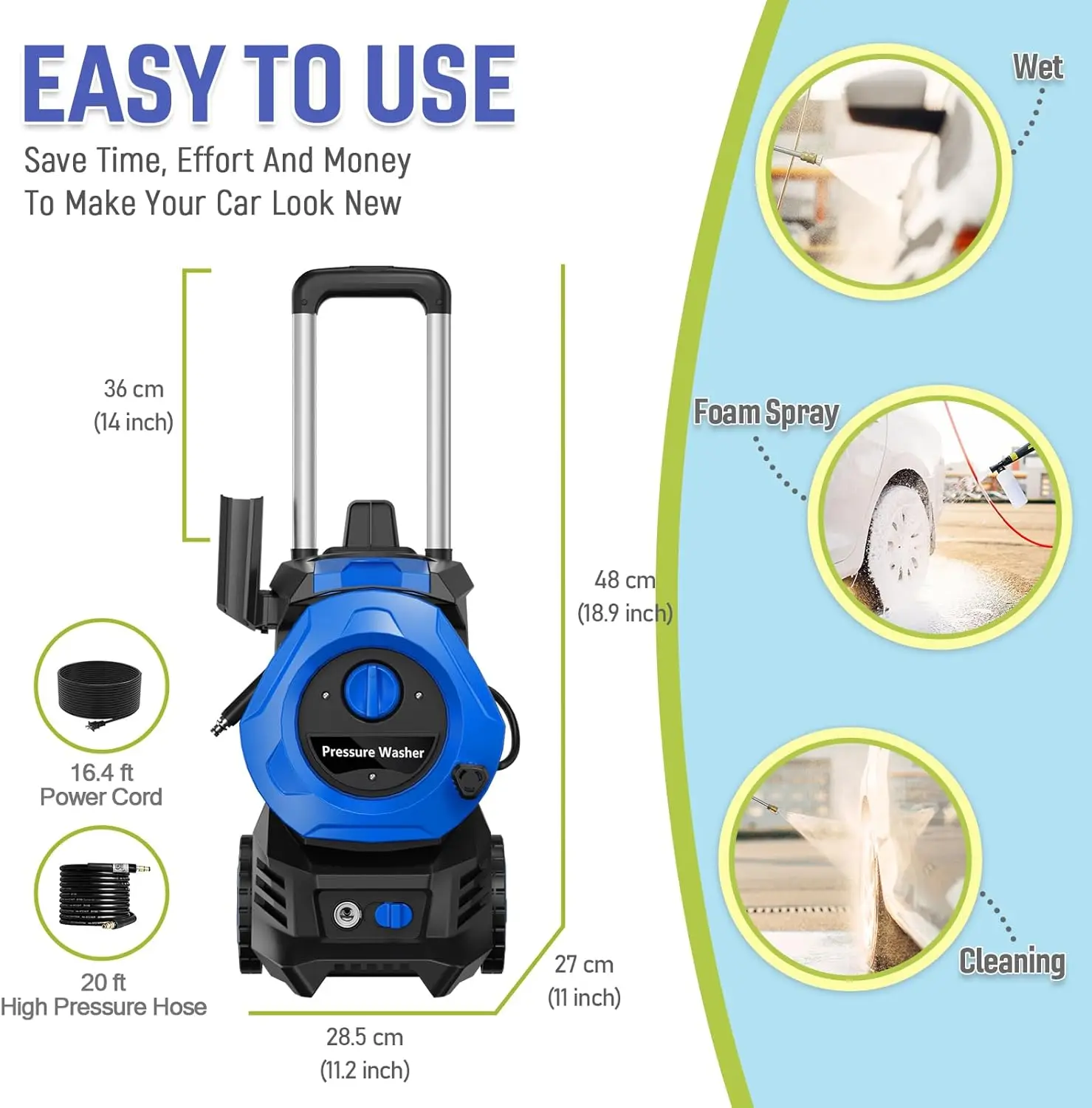 EASY TO USE

Save Time, Effort And Money
To Make Your Car Look New

36 cm
(14 inch)

48 cm
(18.9 inch)

Pressure Washer

16.4 ft
Power Cord

20 ft
High Pressure Hose

27 cm
(11 inch)

28.5 cm
(11.2 inch)

Wet

Foam Spray

Cleaning