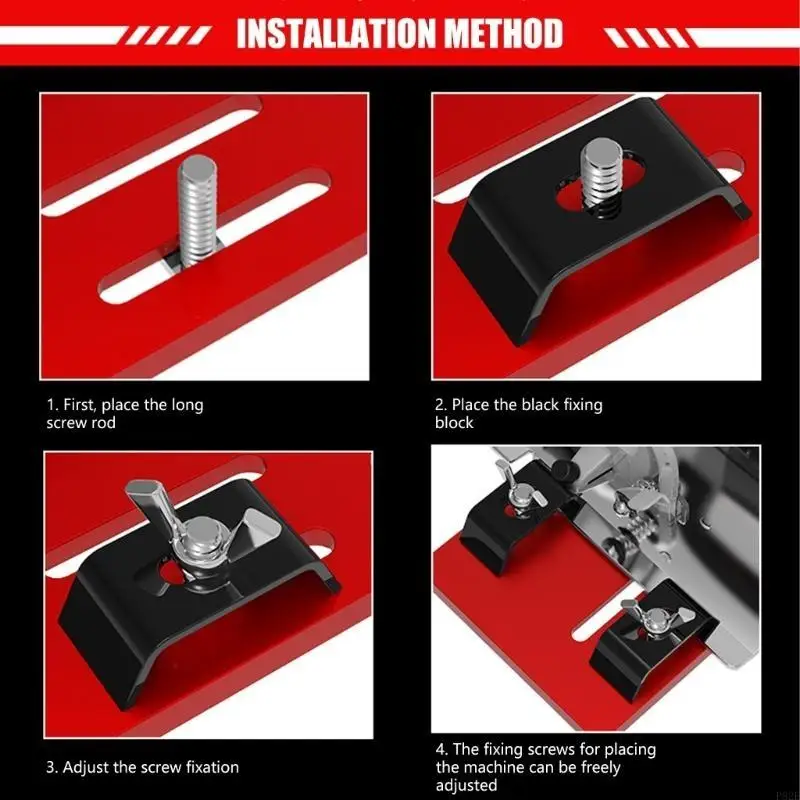 INSTALLATION METHOD

1. First, place the long screw rod

2. Place the black fixing block

3. Adjust the screw fixation

4. The fixing screws for placing the machine can be freely adjusted