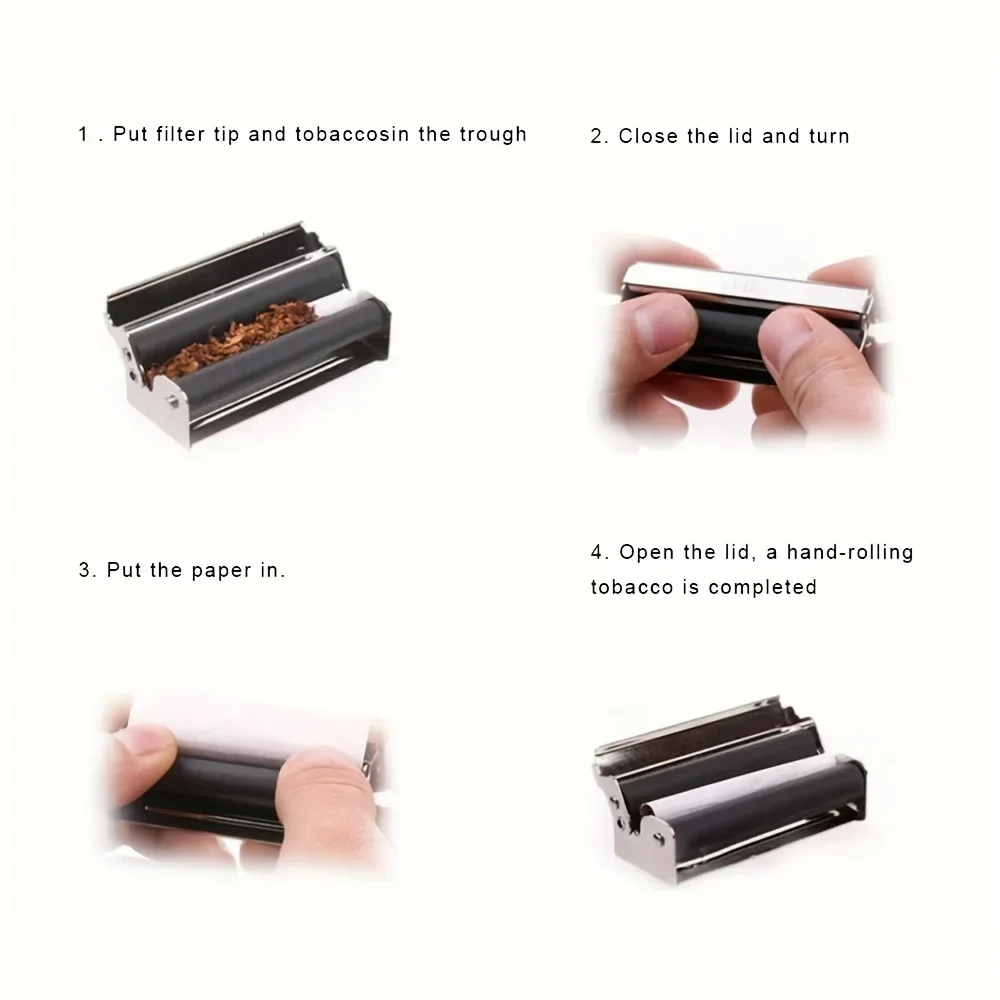 1 . Put filter tip and tobaccosin the trough

2. Close the lid and turn

3. Put the paper in.

4. Open the lid, a hand-rolling tobacco is completed