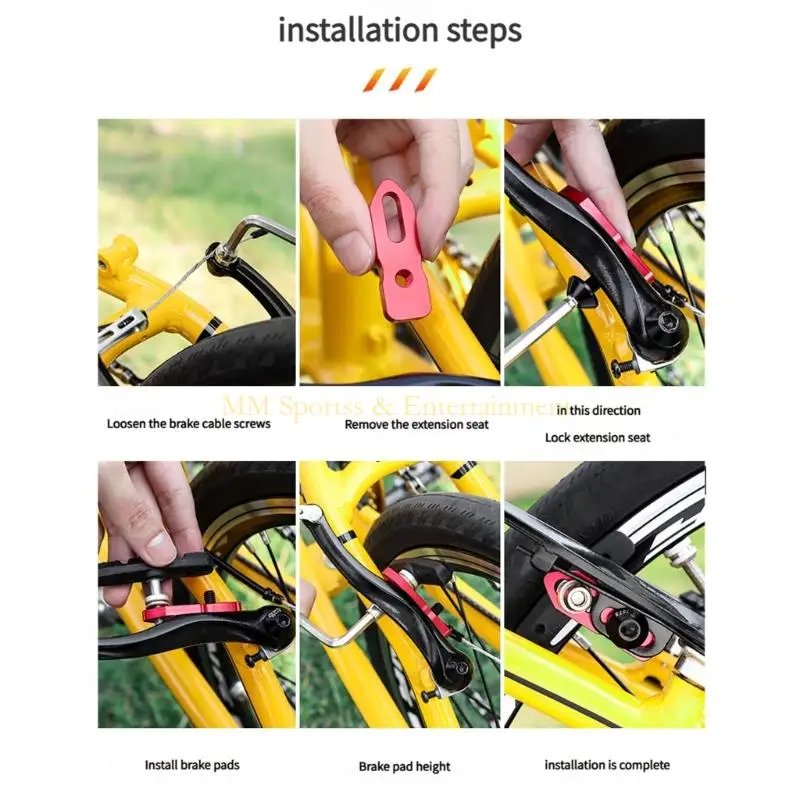 installation steps

MM Sportss & Entertainment

Loosen the brake cable screws

Remove the extension seat

in this direction

Lock extension seat

Install brake pads

Brake pad height

installation is complete