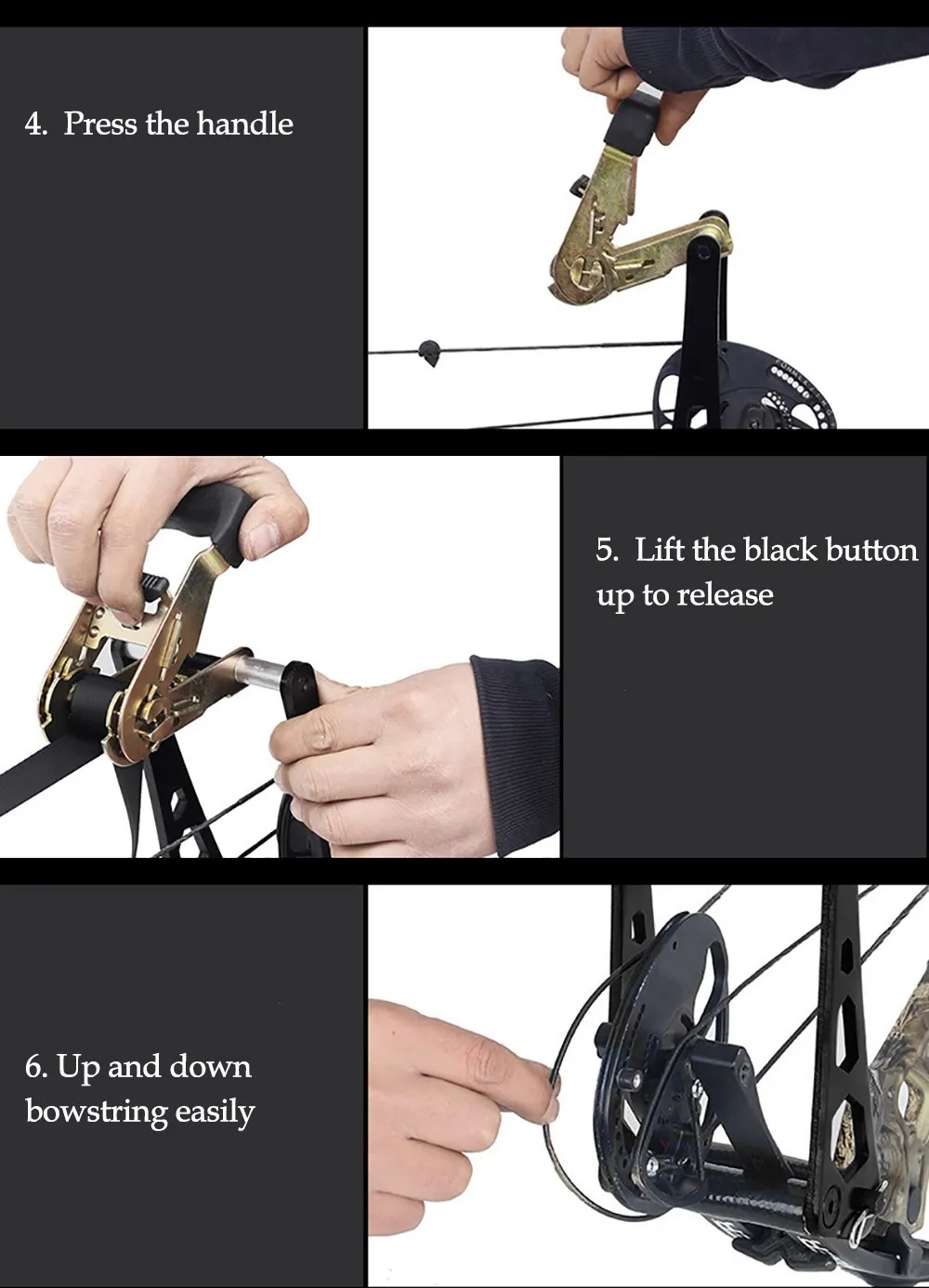 4. Press the handle

5. Lift the black button up to release

6. Up and down bowstring easily