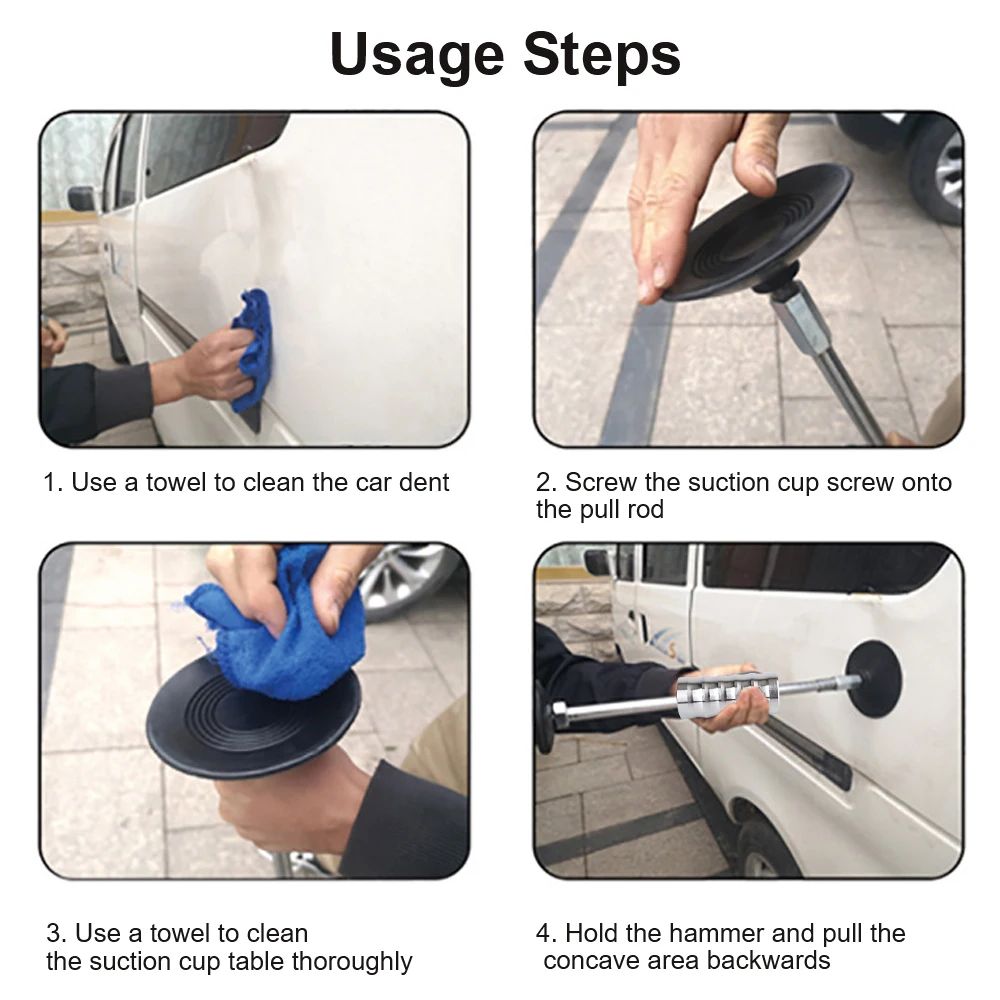 Usage Steps

1. Use a towel to clean the car dent

2. Screw the suction cup screw onto the pull rod

3. Use a towel to clean the suction cup table thoroughly

4. Hold the hammer and pull the concave area backwards