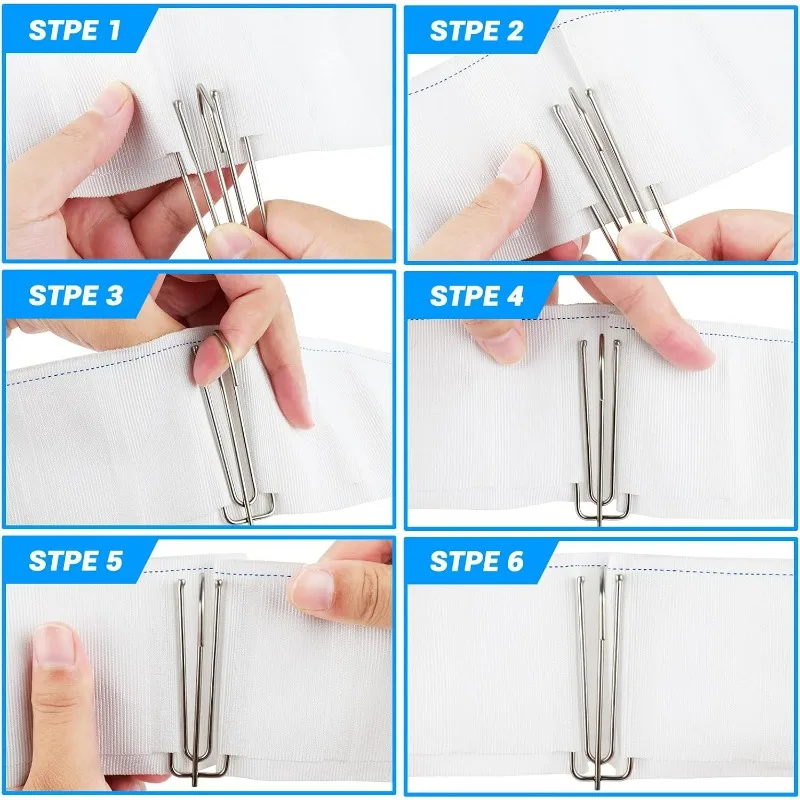 STPE 1

STPE 2

STPE 3

STPE 4

STPE 5

STPE 6