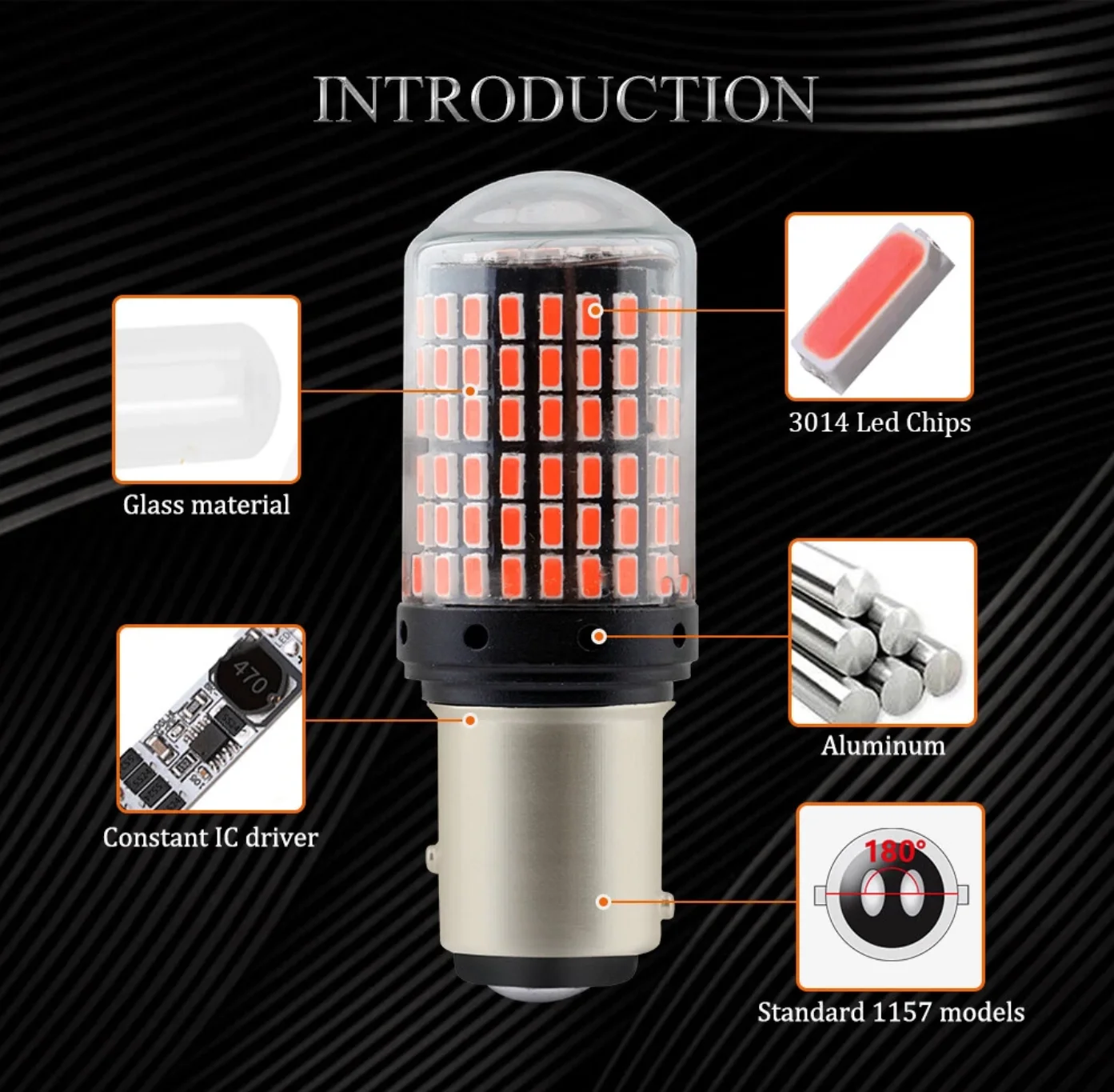 INTRODUCTION

Glass material

3014 Led Chips

470

Constant IC driver

Aluminum

180°

Standard 1157 models