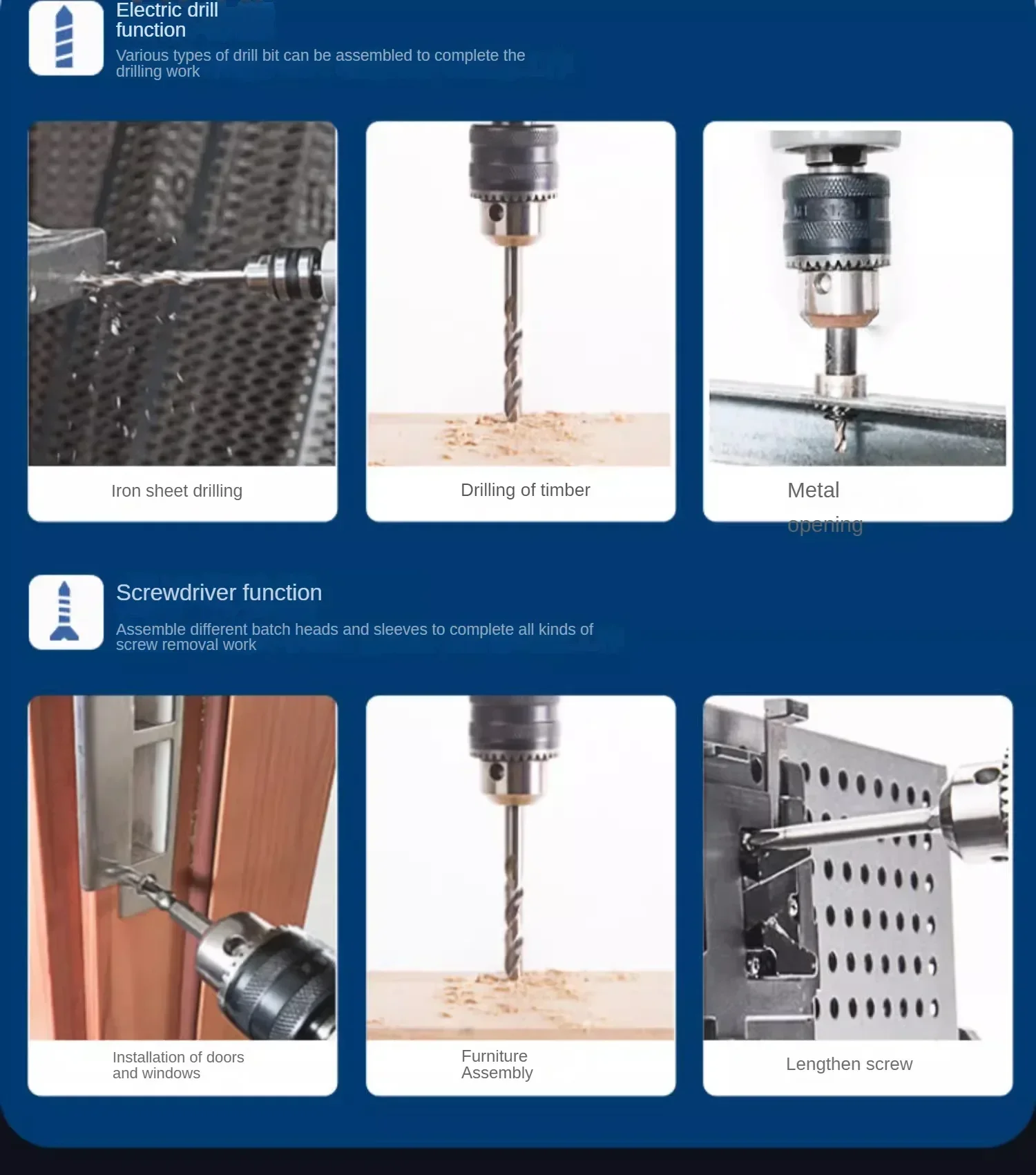 Electric drill function

Various types of drill bit can be assembled to complete the drilling work

Iron sheet drilling

Drilling of timber

Metal opening

Screwdriver function

Assemble different batch heads and sleeves to complete all kinds of screw removal work

Installation of doors and windows

Furniture Assembly

Lengthen screw