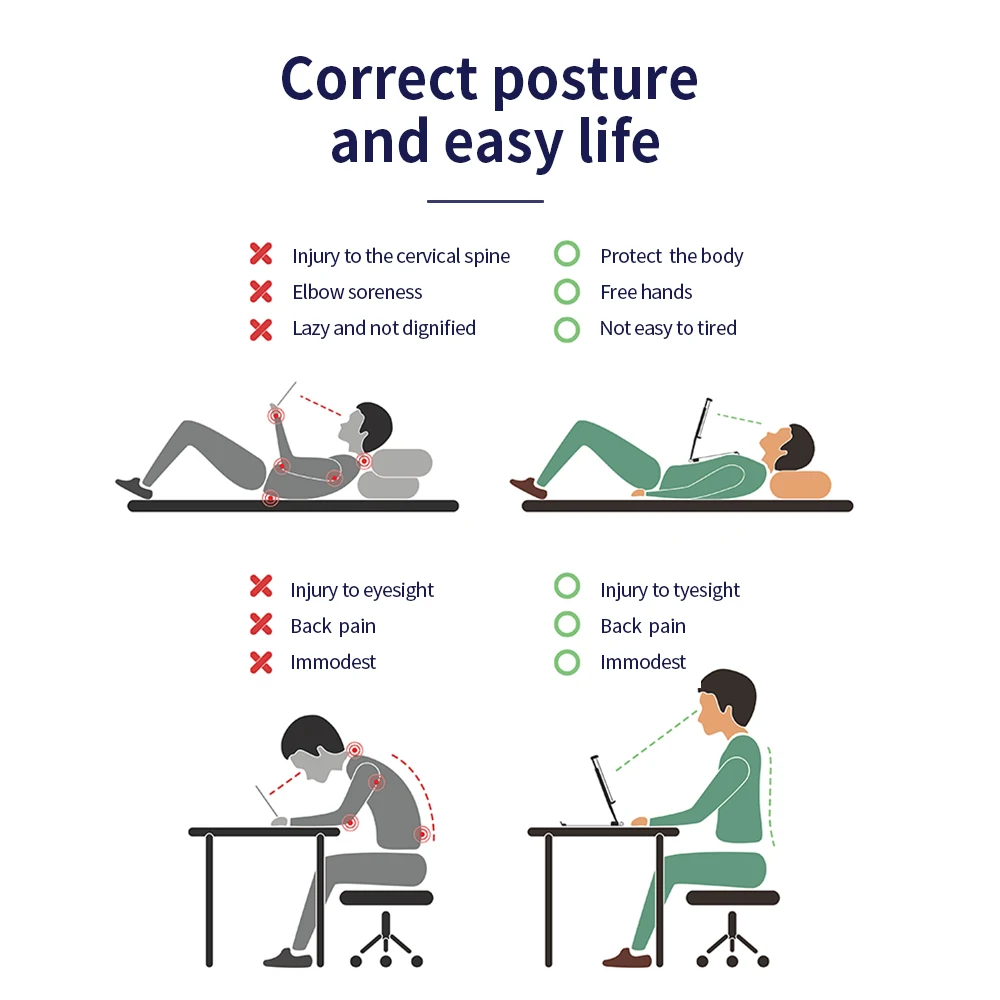 Correct posture and easy life

Injury to the cervical spine
Elbow soreness
Lazy and not dignified

Protect the body
Free hands
Not easy to tired

Injury to eyesight
Back pain
Immodest

Injury to tyesight
Back pain
Immodest