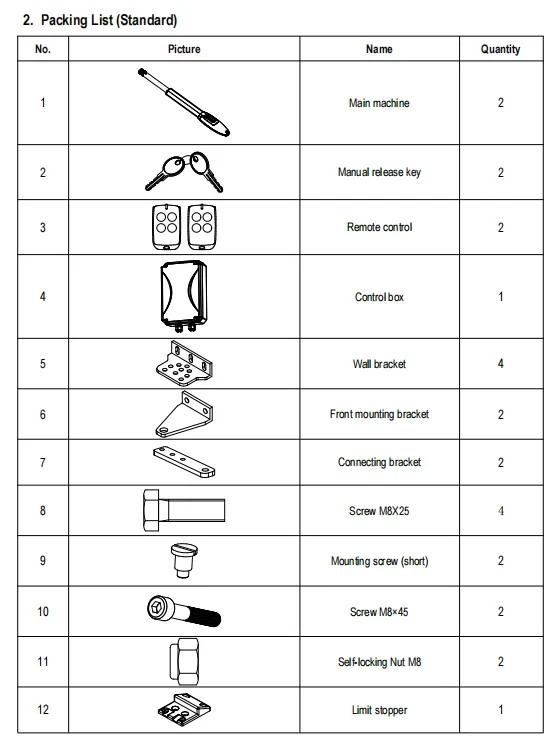 2. Packing List (Standard)

| No. | Picture | Name | Quantity |
|---|---|---|---|
| 1 | | Main machine | 2 |
| 2 | | Manual release key | 2 |
| 3 | | Remote control | 2 |
| 4 | | Control box | 1 |
| 5 | | Wall bracket | 4 |
| 6 | | Front mounting bracket | 2 |
| 7 | | Connecting bracket | 2 |
| 8 | | Screw M8X25 | 4 |
| 9 | | Mounting screw (short) | 2 |
| 10 | | Screw M8×45 | 2 |
| 11 | | Self-locking Nut M8 | 2 |
| 12 | | Limit stopper | 1 |