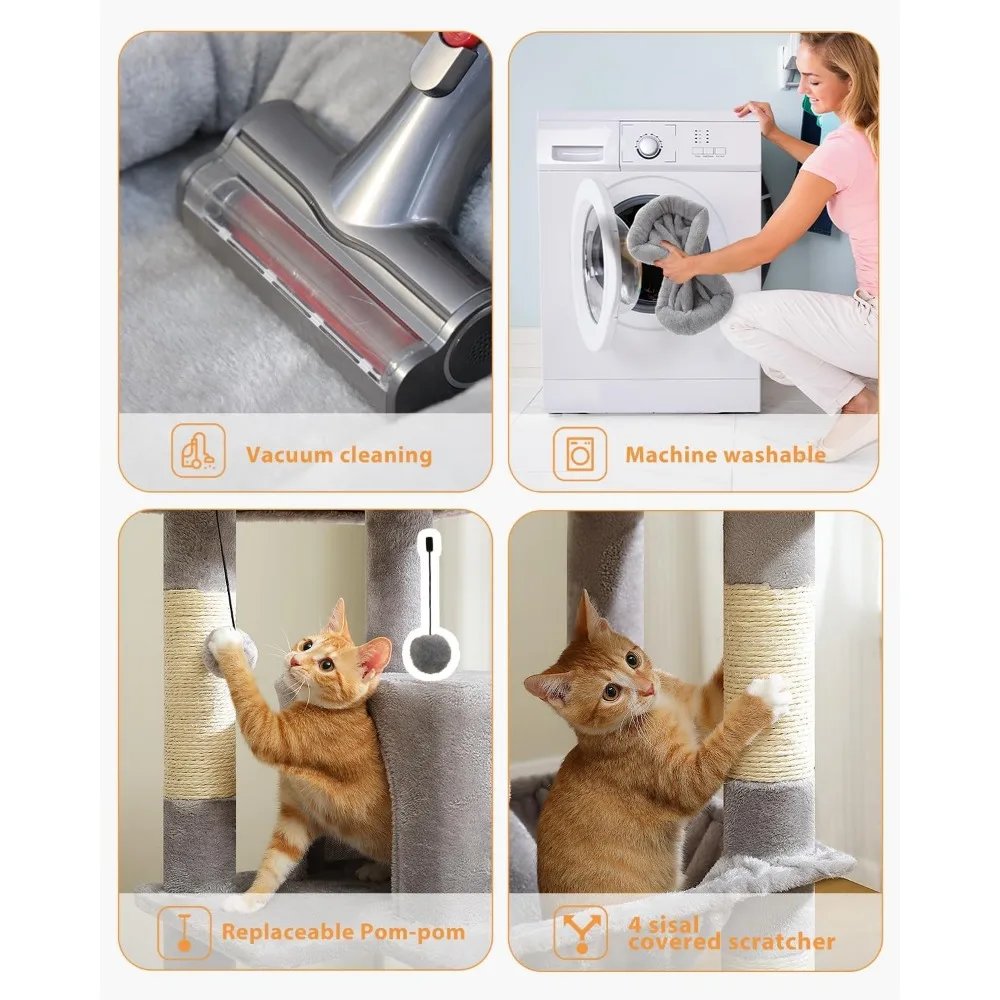 Vacuum cleaning

Machine washable

Replaceable Pom-pom

4 sisal covered scratcher