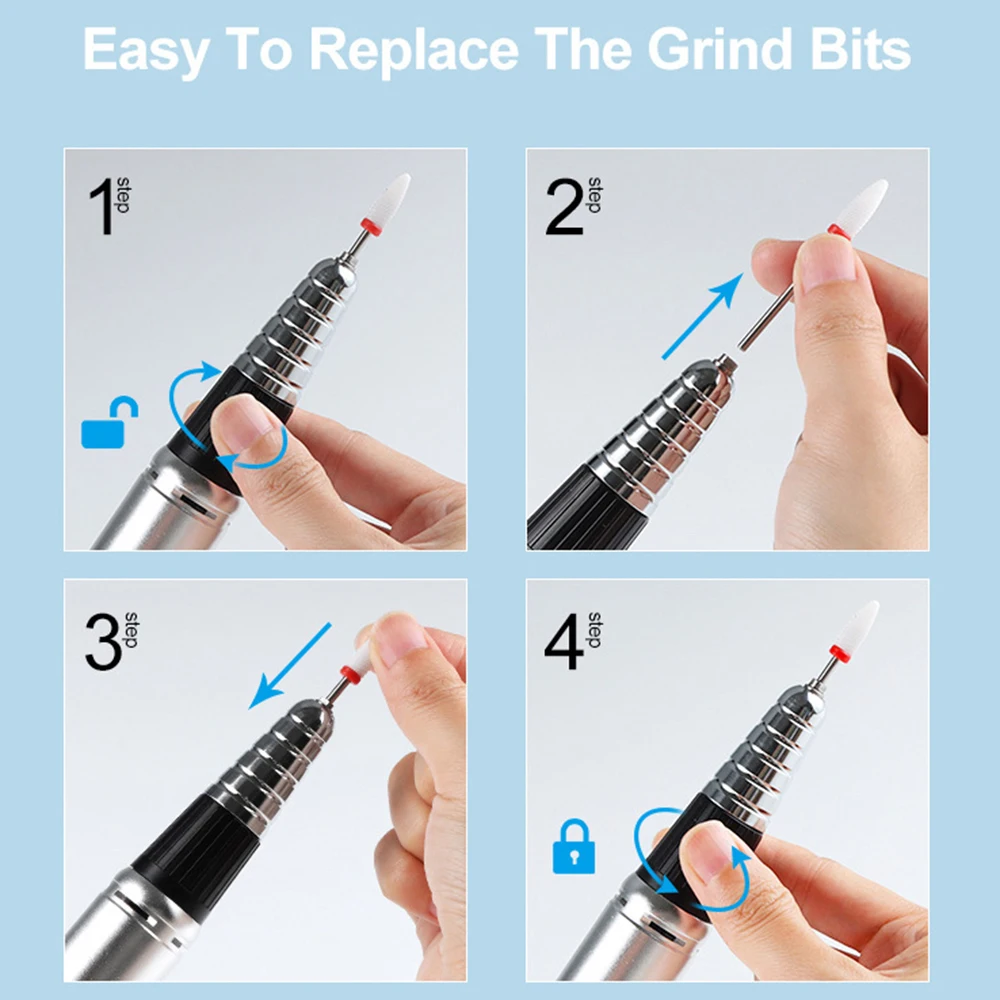 Easy To Replace The Grind Bits

1 step

2 step

3 step

4 step