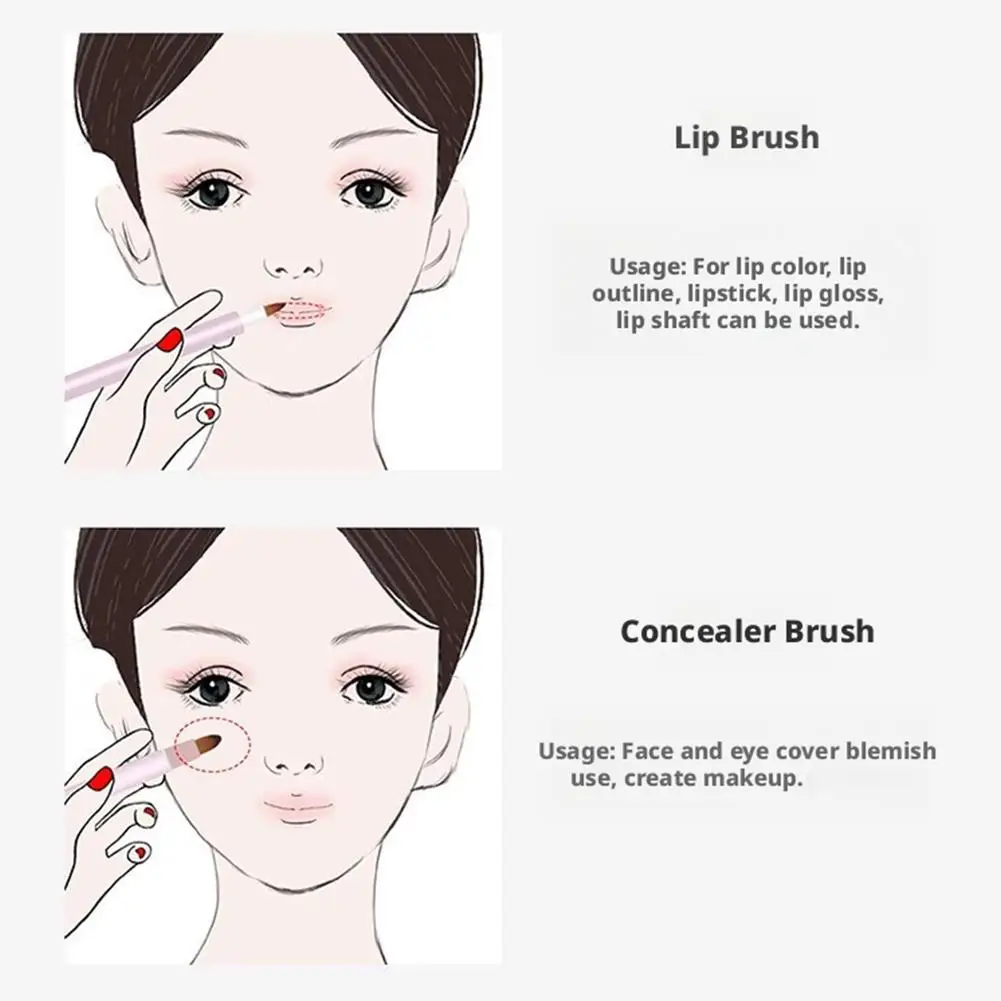 Lip Brush

Usage: For lip color, lip outline, lipstick, lip gloss, lip shaft can be used.

Concealer Brush

Usage: Face and eye cover blemish use, create makeup.