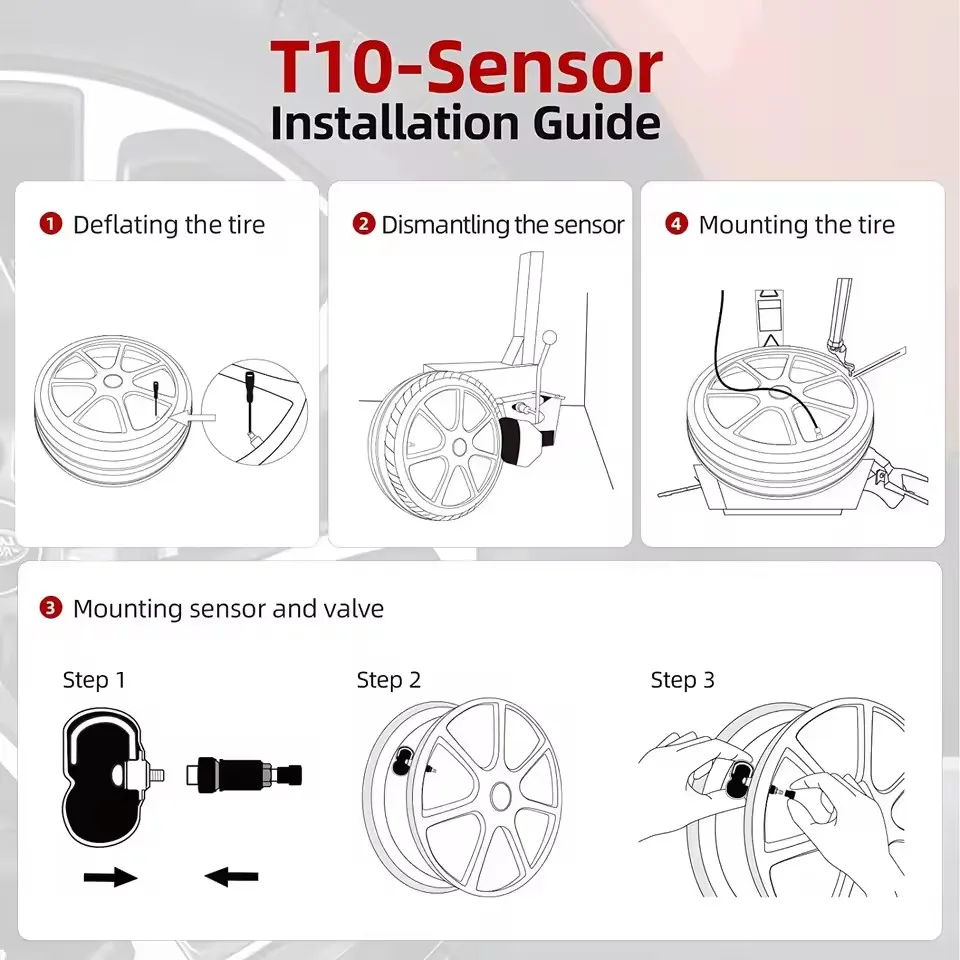 T10-Sensor
Installation Guide

1 Deflating the tire

2 Dismantling the sensor

4 Mounting the tire

3 Mounting sensor and valve

Step 1

Step 2

Step 3