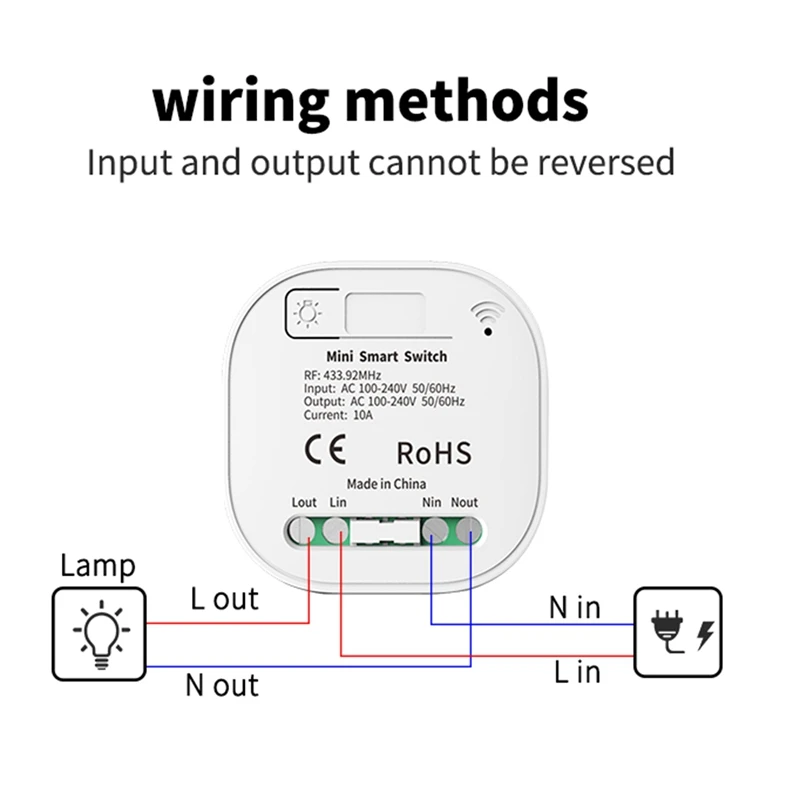 wiring methods

Input and output cannot be reversed

Mini Smart Switch

RF: 433.92MHz
Input: AC 100-240V 50/60Hz
Output: AC 100-240V 50/60Hz
Current: 10A

CE RoHS

Made in China

Lout Lin Nin Nout

Lamp

L out

N out

N in

L in