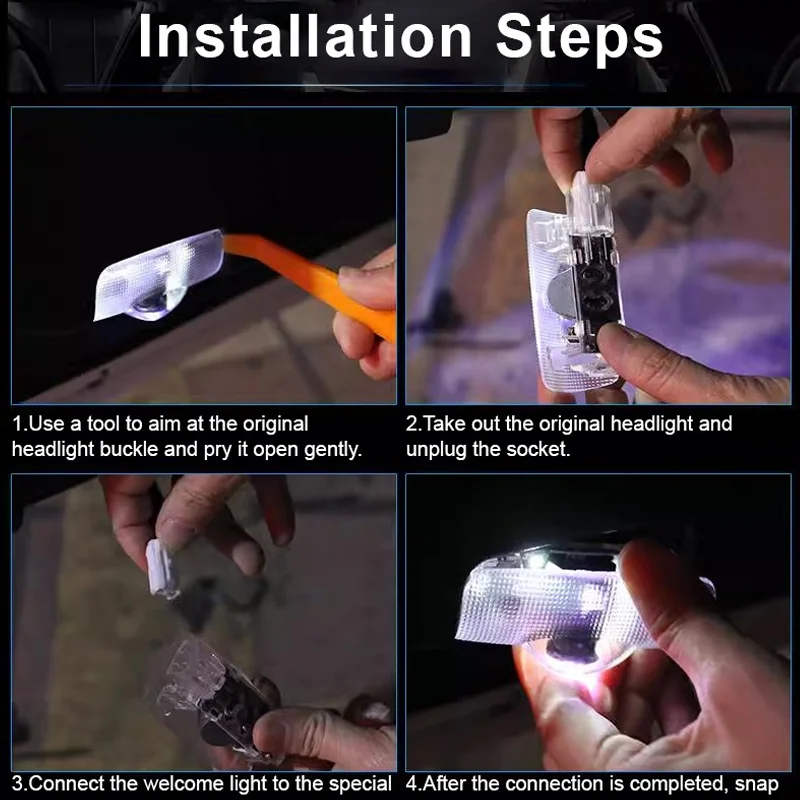 Installation Steps

1.Use a tool to aim at the original headlight buckle and pry it open gently.

2.Take out the original headlight and unplug the socket.

3.Connect the welcome light to the special

4.After the connection is completed, snap