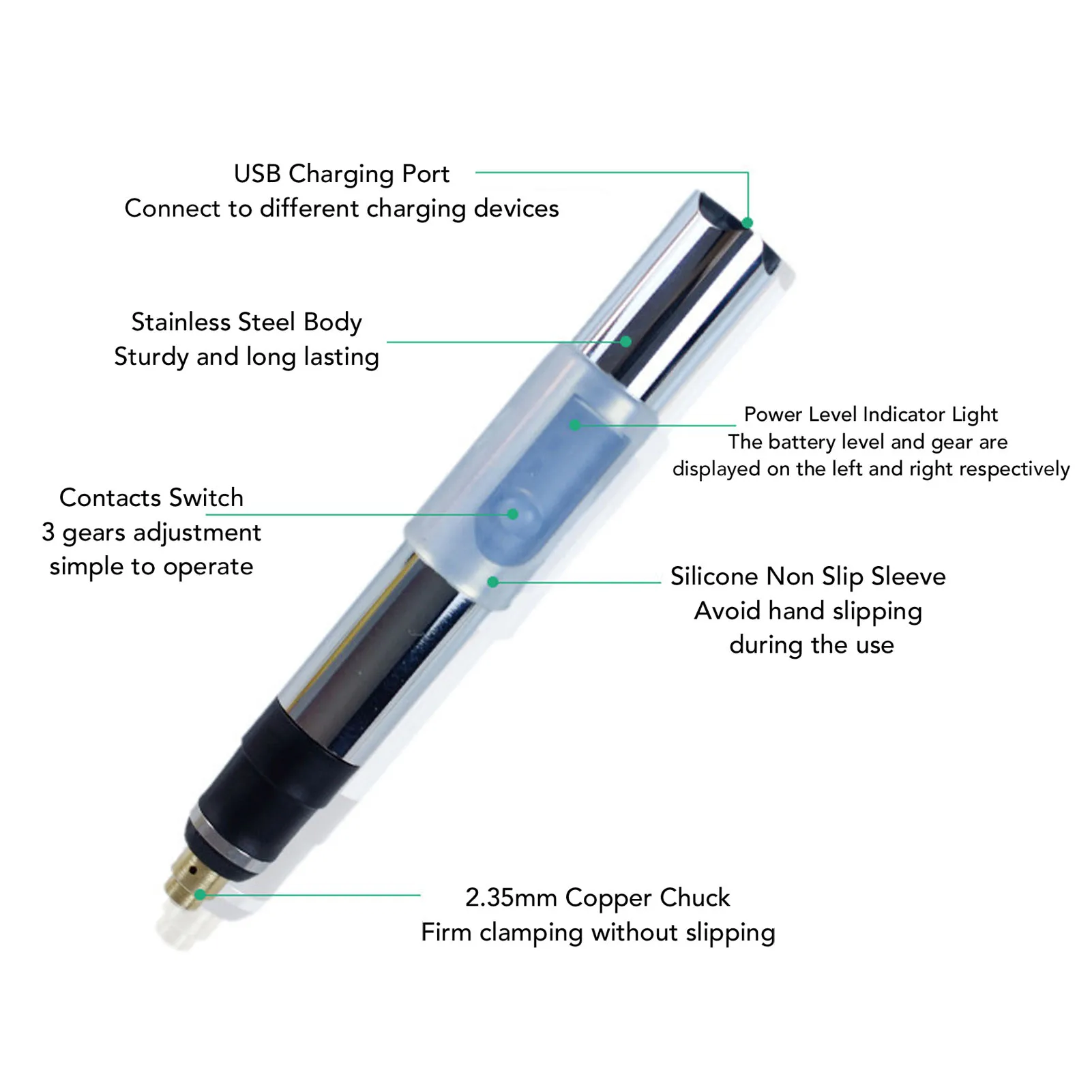 USB Charging Port
Connect to different charging devices

Stainless Steel Body
Sturdy and long lasting

Power Level Indicator Light
The battery level and gear are displayed on the left and right respectively

Contacts Switch
3 gears adjustment
simple to operate

Silicone Non Slip Sleeve
Avoid hand slipping
during the use

2.35mm Copper Chuck
Firm clamping without slipping