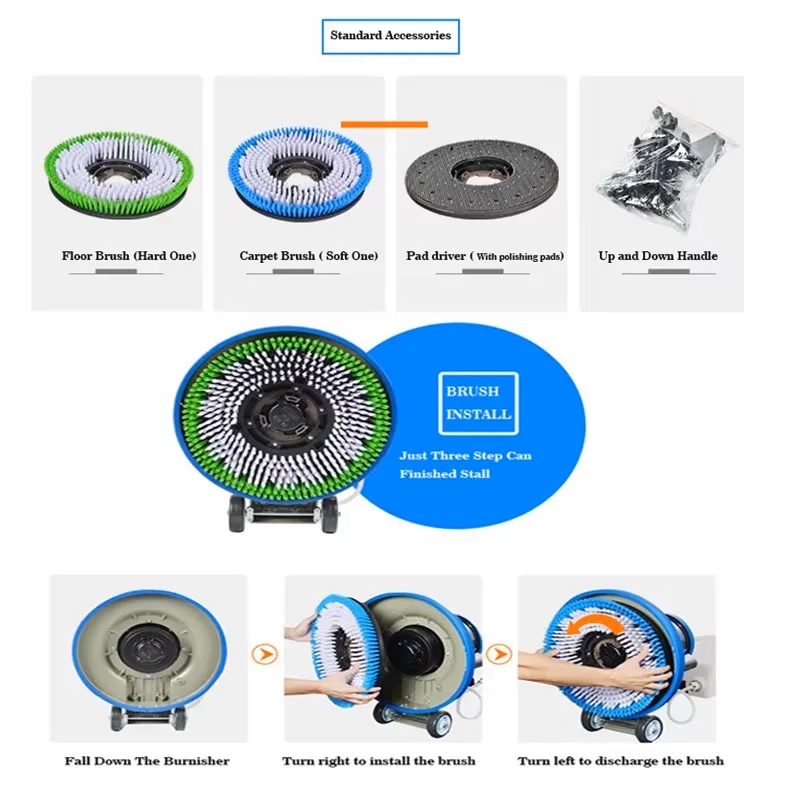 Standard Accessories

Floor Brush (Hard One)

Carpet Brush ( Soft One)

Pad driver ( With polishing pads)

Up and Down Handle

BRUSH INSTALL

Just Three Step Can Finished Stall

Fall Down The Burnisher

Turn right to install the brush

Turn left to discharge the brush