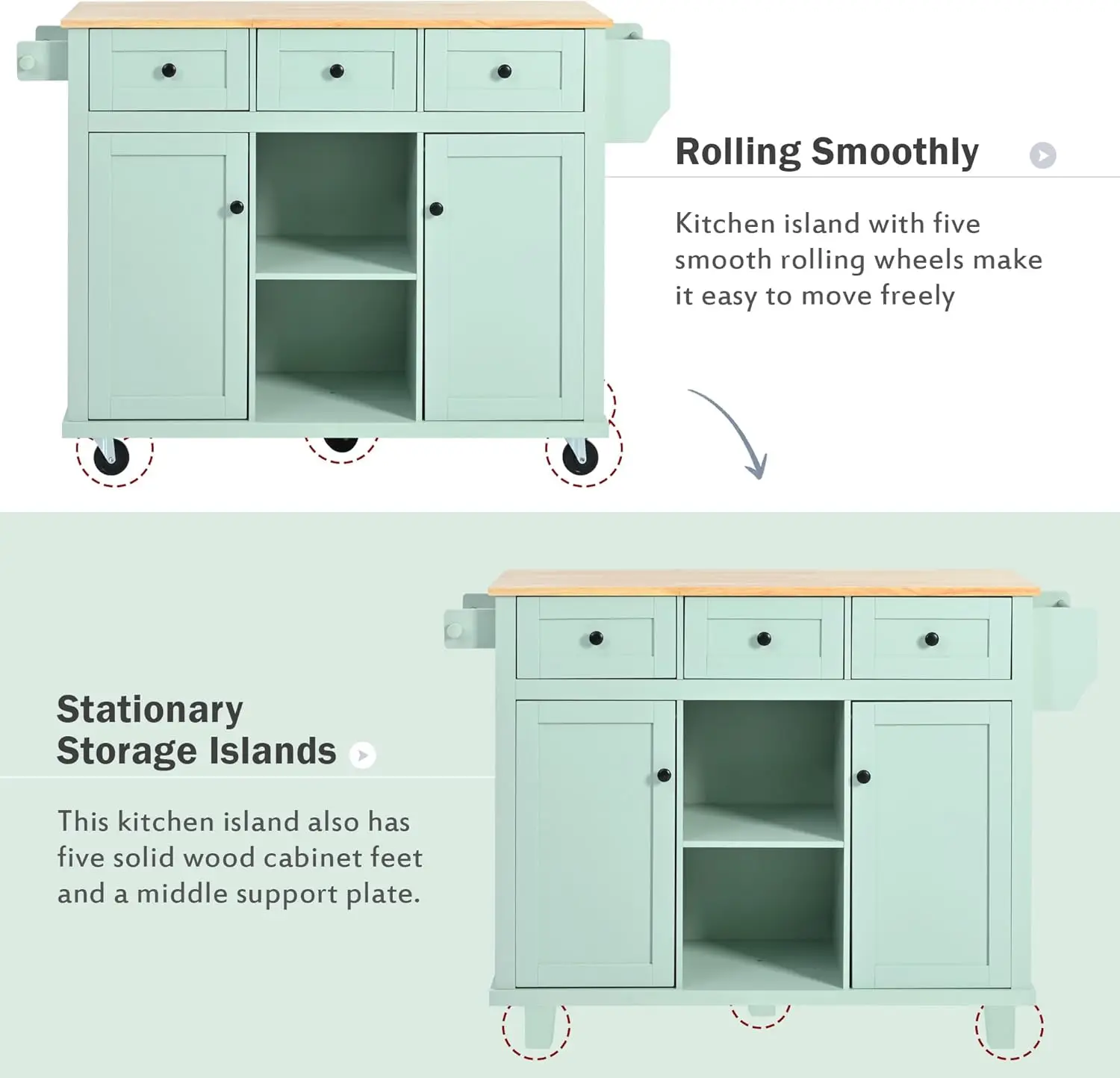 Rolling Smoothly

Kitchen island with five smooth rolling wheels make it easy to move freely

Stationary Storage Islands

This kitchen island also has five solid wood cabinet feet and a middle support plate.