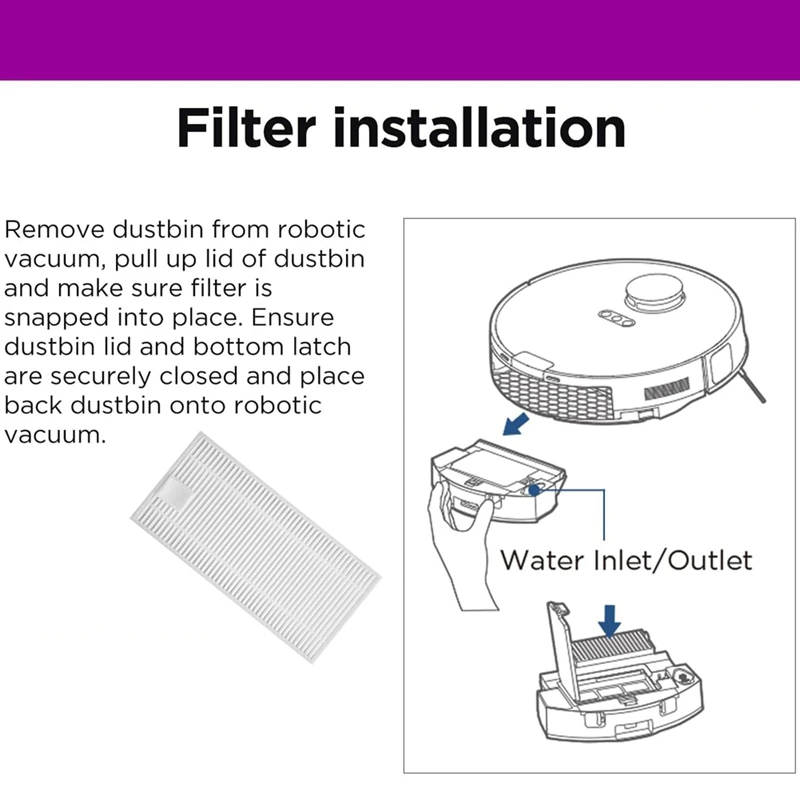 Filter installation

Remove dustbin from robotic vacuum, pull up lid of dustbin and make sure filter is snapped into place. Ensure dustbin lid and bottom latch are securely closed and place back dustbin onto robotic vacuum.

Water Inlet/Outlet