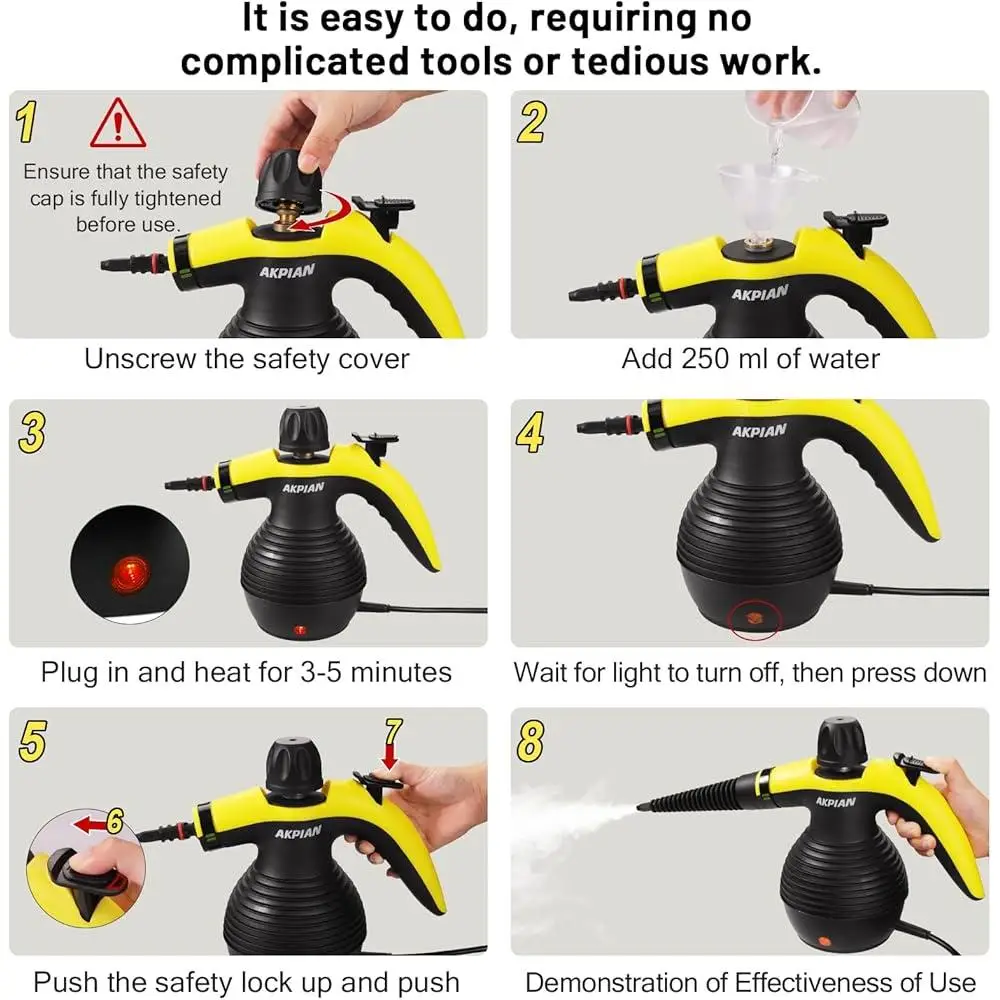 It is easy to do, requiring no complicated tools or tedious work.

1
Ensure that the safety cap is fully tightened before use.
AKPIAN
Unscrew the safety cover

2
AKPIAN
Add 250 ml of water

3
AKPIAN
Plug in and heat for 3-5 minutes

4
AKPIAN
Wait for light to turn off, then press down

5
6
7
AKPIAN
Push the safety lock up and push

8
AKPIAN
Demonstration of Effectiveness of Use