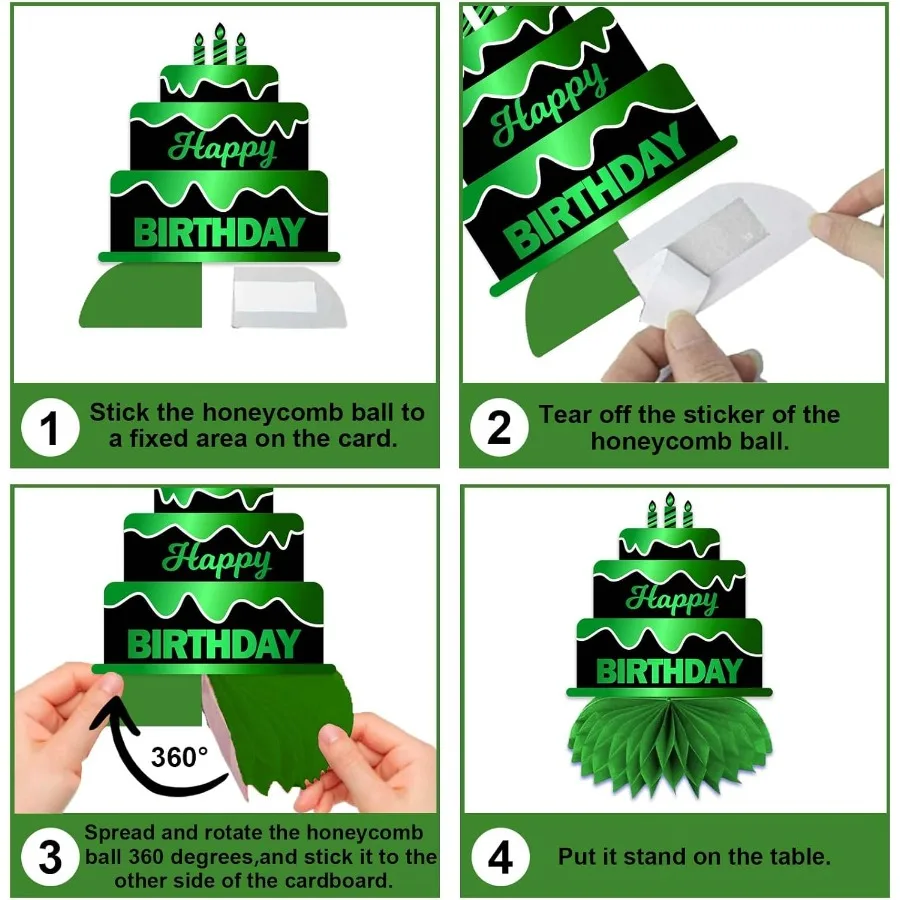 Happy
BIRTHDAY

1 Stick the honeycomb ball to a fixed area on the card.

Happy
BIRTHDAY

2 Tear off the sticker of the honeycomb ball.

Happy
BIRTHDAY
360°

3 Spread and rotate the honeycomb ball 360 degrees,and stick it to the other side of the cardboard.

Happy
BIRTHDAY

4 Put it stand on the table.